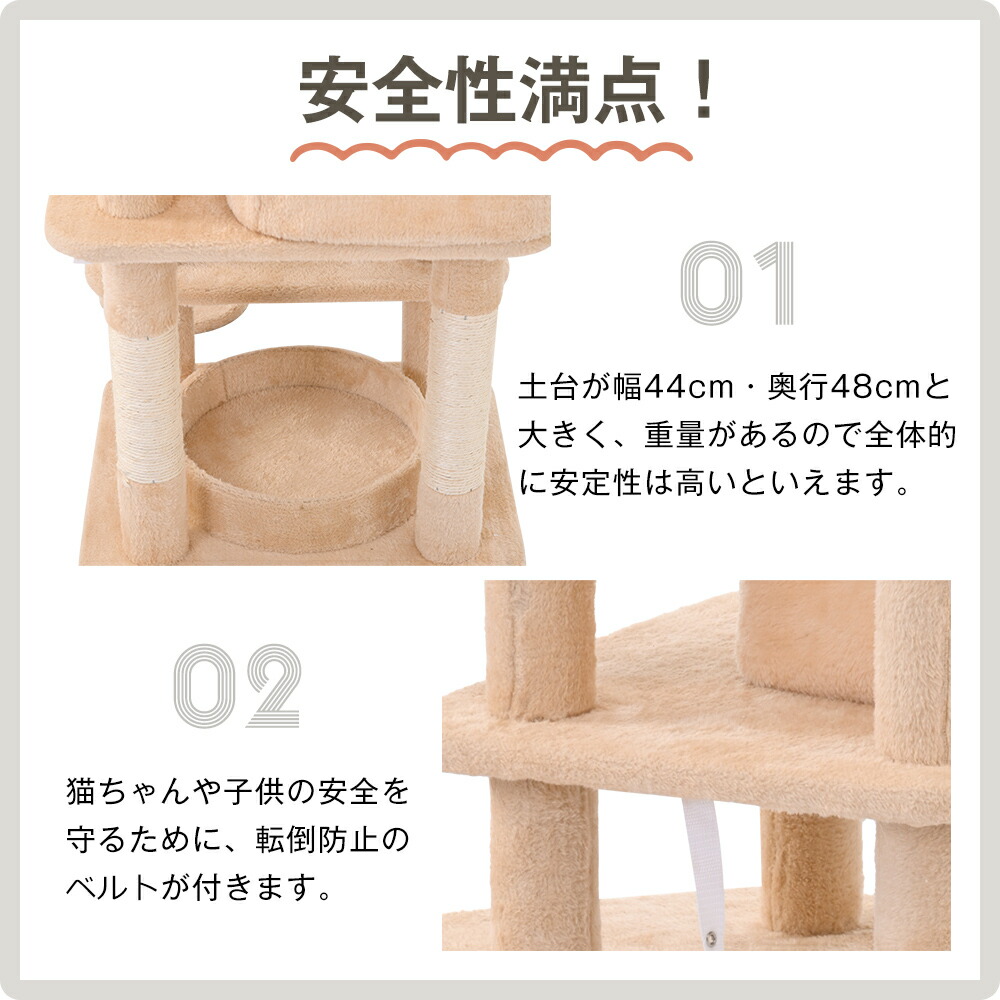 安全性満点！

01

土台が幅44cm・奥行48cmと大きく、重量があるので全体的に安定性は高いといえます。

02

猫ちゃんや子供の安全を守るために、転倒防止のベルトが付きます。