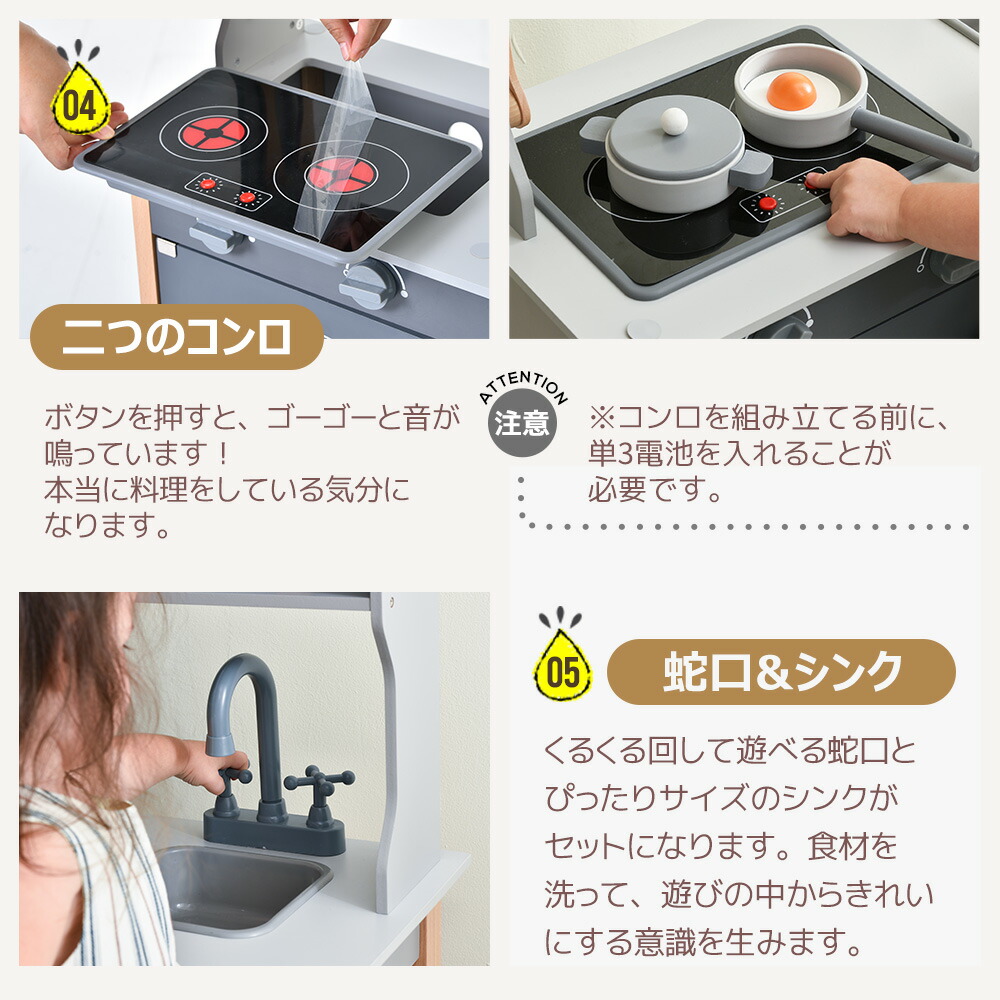 04

二つのコンロ

ボタンを押すと、ゴーゴーと音が鳴っています！
本当に料理をしている気分になります。

ATTENTION
注意

※コンロを組み立てる前に、単3電池を入れることが必要です。

05

蛇口&シンク

くるくる回して遊べる蛇口とぴったりサイズのシンクがセットになります。食材を洗って、遊びの中からきれいにする意識を生みます。