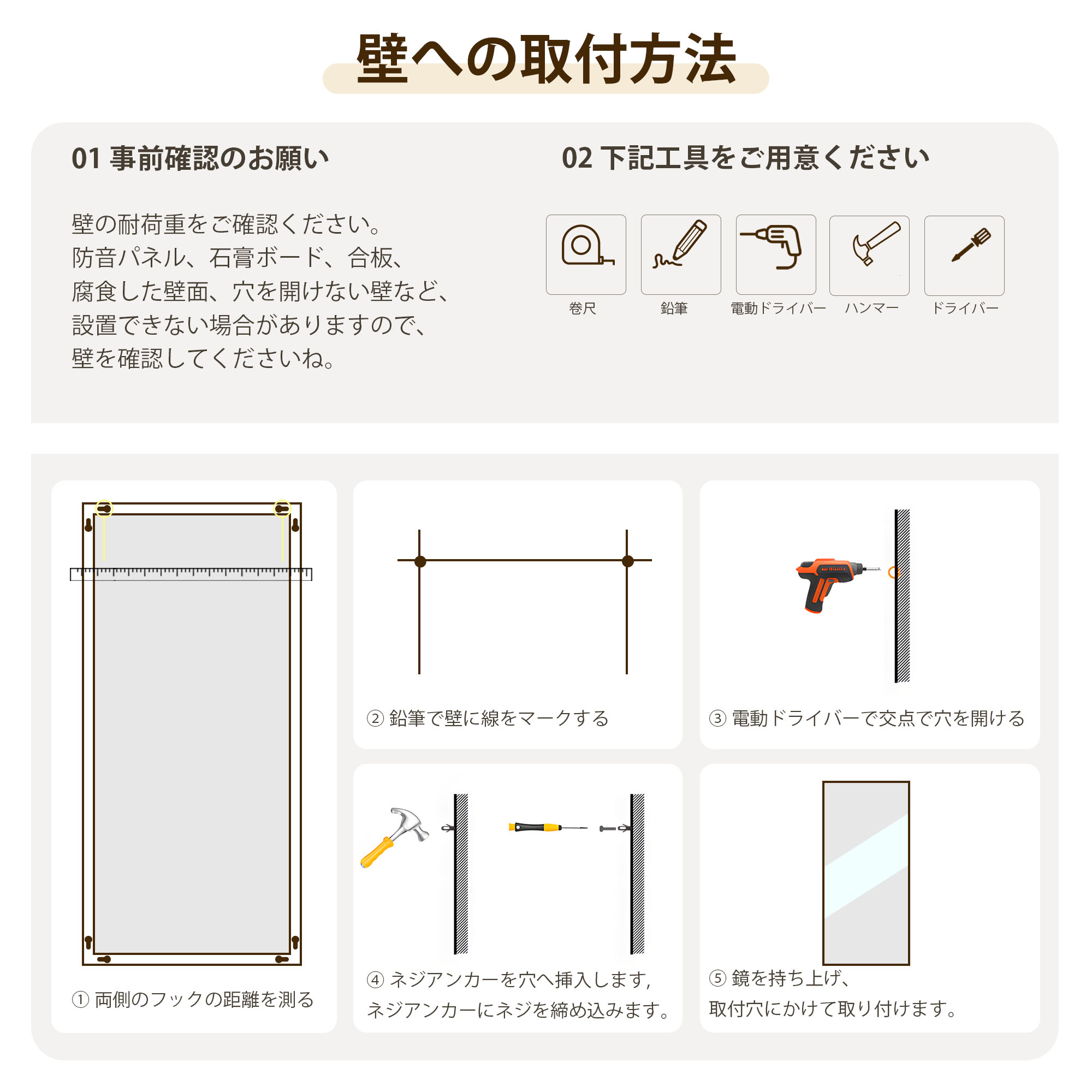 壁への取付方法

01 事前確認のお願い

壁の耐荷重をご確認ください。
防音パネル、石膏ボード、合板、
腐食した壁面、穴を開けない壁など、
設置できない場合がありますので、
壁を確認してくださいね。

02 下記工具をご用意ください

巻尺　鉛筆　電動ドライバー　ハンマー　ドライバー

① 両側のフックの距離を測る

② 鉛筆で壁に線をマークする

③ 電動ドライバーで交点で穴を開ける

④ ネジアンカーを穴へ挿入します，
ネジアンカーにネジを締め込みます。

⑤ 鏡を持ち上げ、
取付穴にかけて取り付けます。