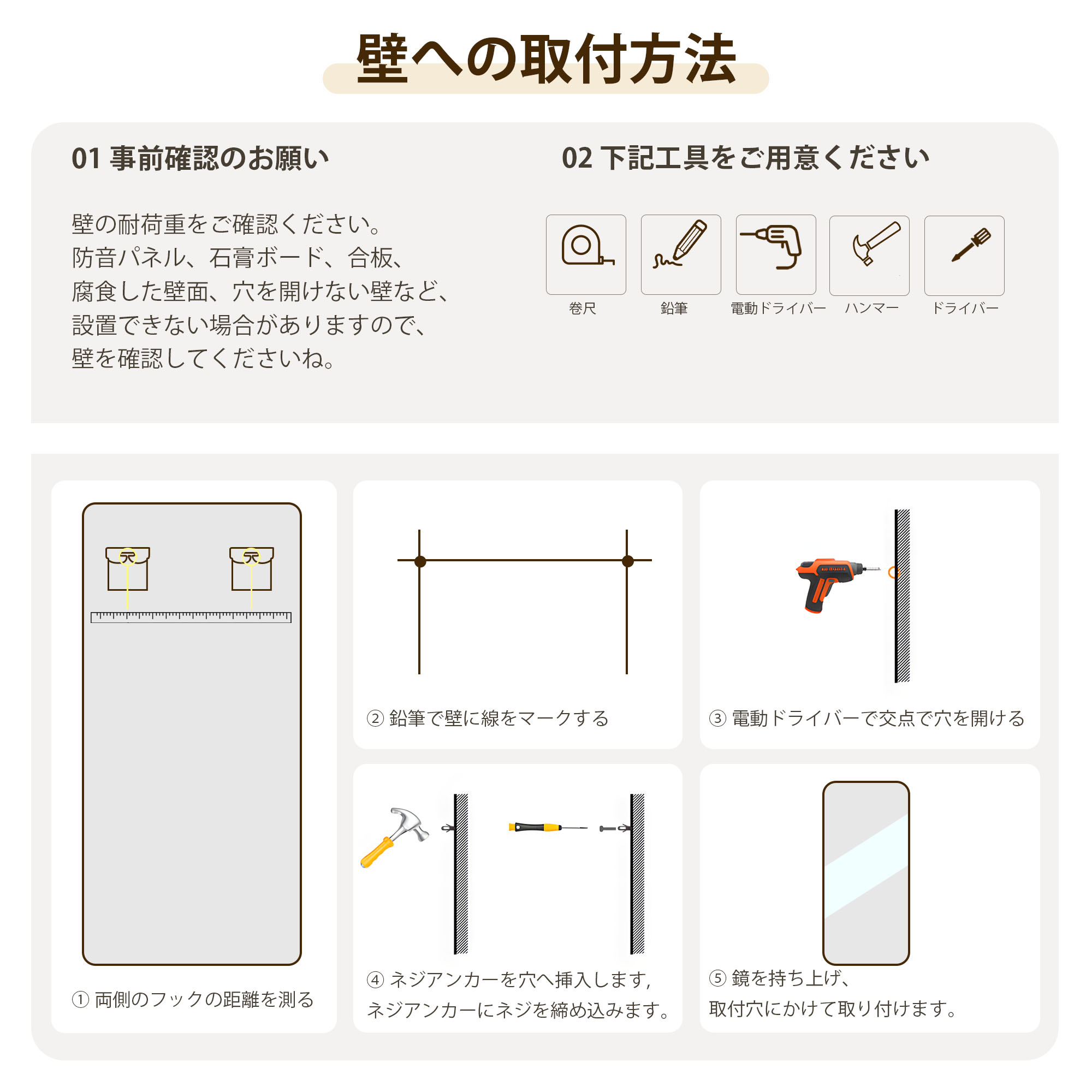 壁への取付方法

01 事前確認のお願い

壁の耐荷重をご確認ください。
防音パネル、石膏ボード、合板、
腐食した壁面、穴を開けない壁など、
設置できない場合がありますので、
壁を確認してくださいね。

02 下記工具をご用意ください

巻尺 鉛筆 電動ドライバー ハンマー ドライバー

穴 穴

① 両側のフックの距離を測る

② 鉛筆で壁に線をマークする

③ 電動ドライバーで交点で穴を開ける

④ ネジアンカーを穴へ挿入します,
ネジアンカーにネジを締め込みます。

⑤ 鏡を持ち上げ、
取付穴にかけて取り付けます。