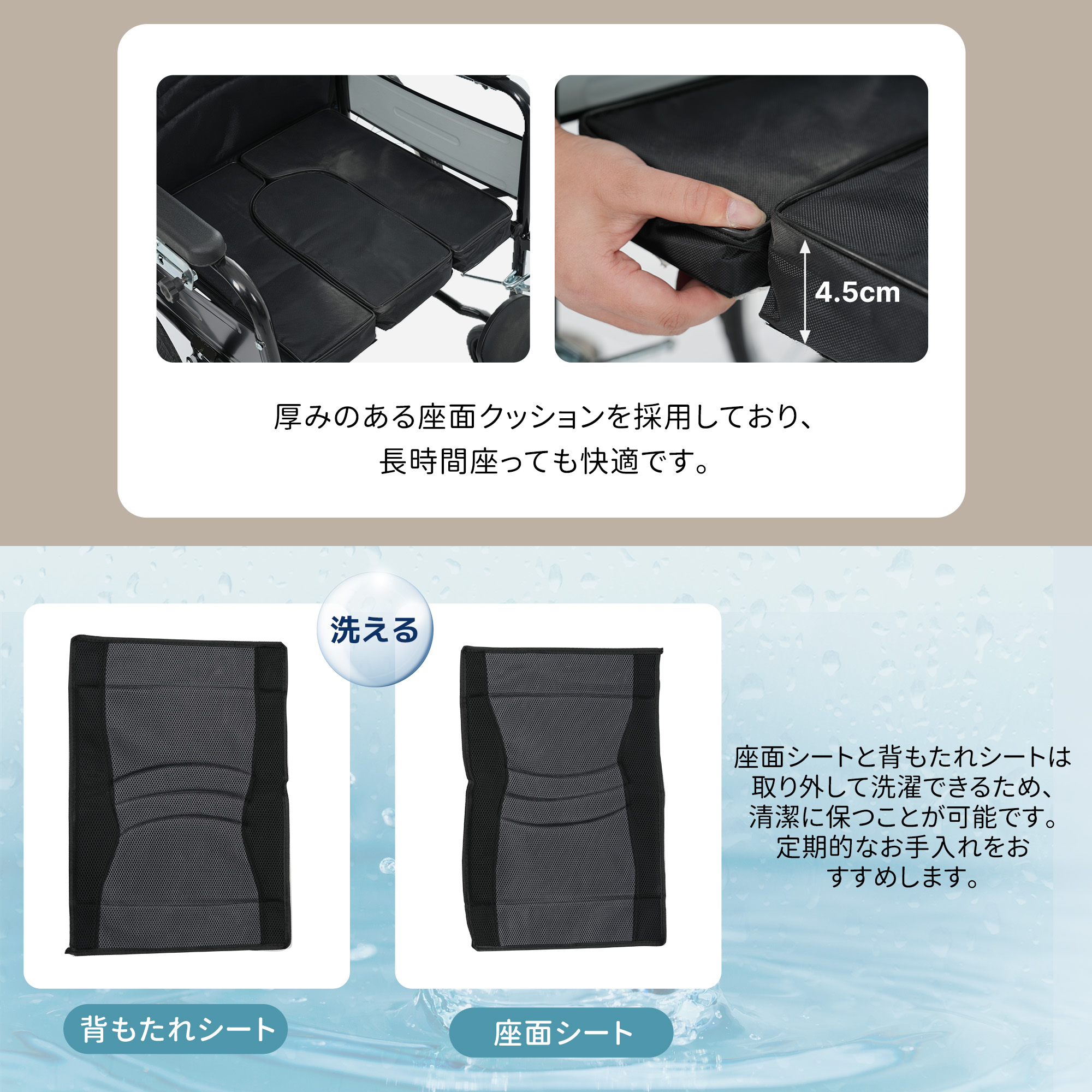 4.5cm

厚みのある座面クッションを採用しており、
長時間座っても快適です。

洗える

座面シートと背もたれシートは取り外して洗濯できるため、清潔に保つことが可能です。定期的なお手入れをおすすめします。

背もたれシート

座面シート