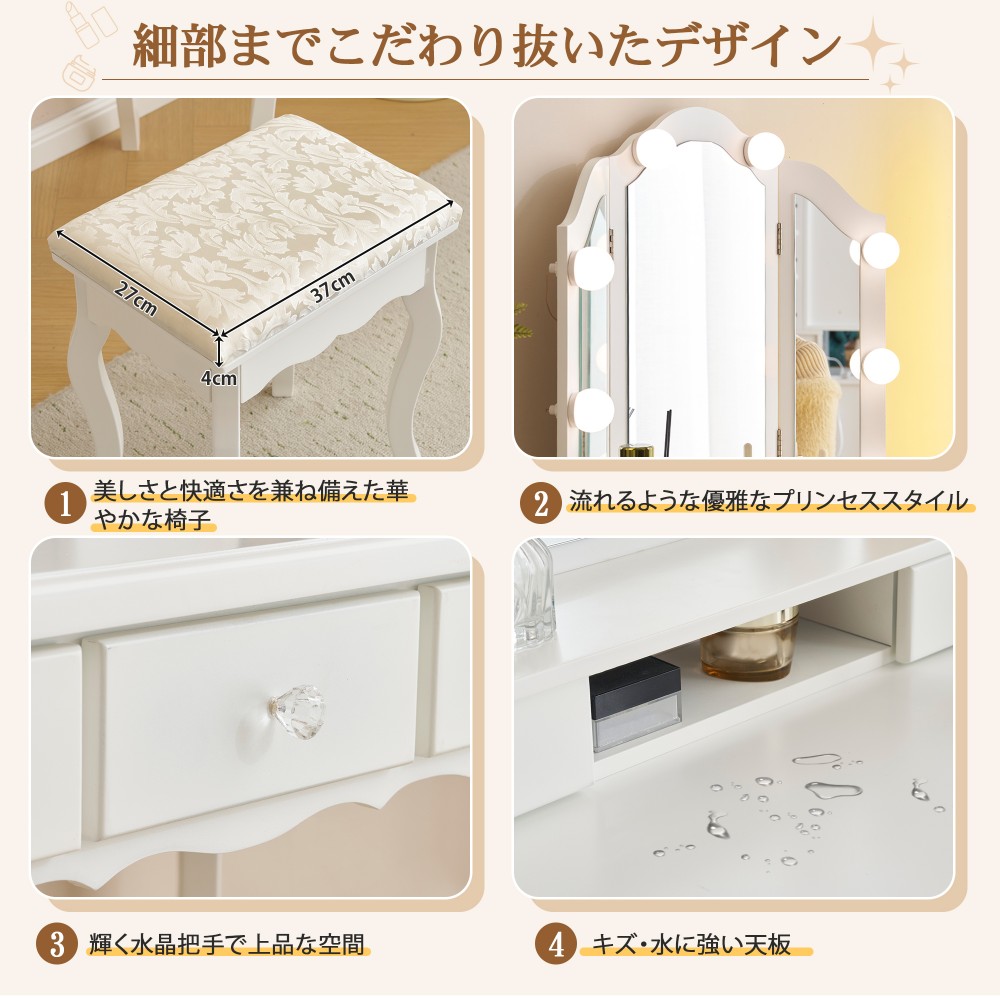 細部までこだわり抜いたデザイン

27cm
37cm
4cm

1 美しさと快適さを兼ね備えた華やかな椅子

2 流れるような優雅なプリンセススタイル

3 輝く水晶把手で上品な空間

4 キズ・水に強い天板