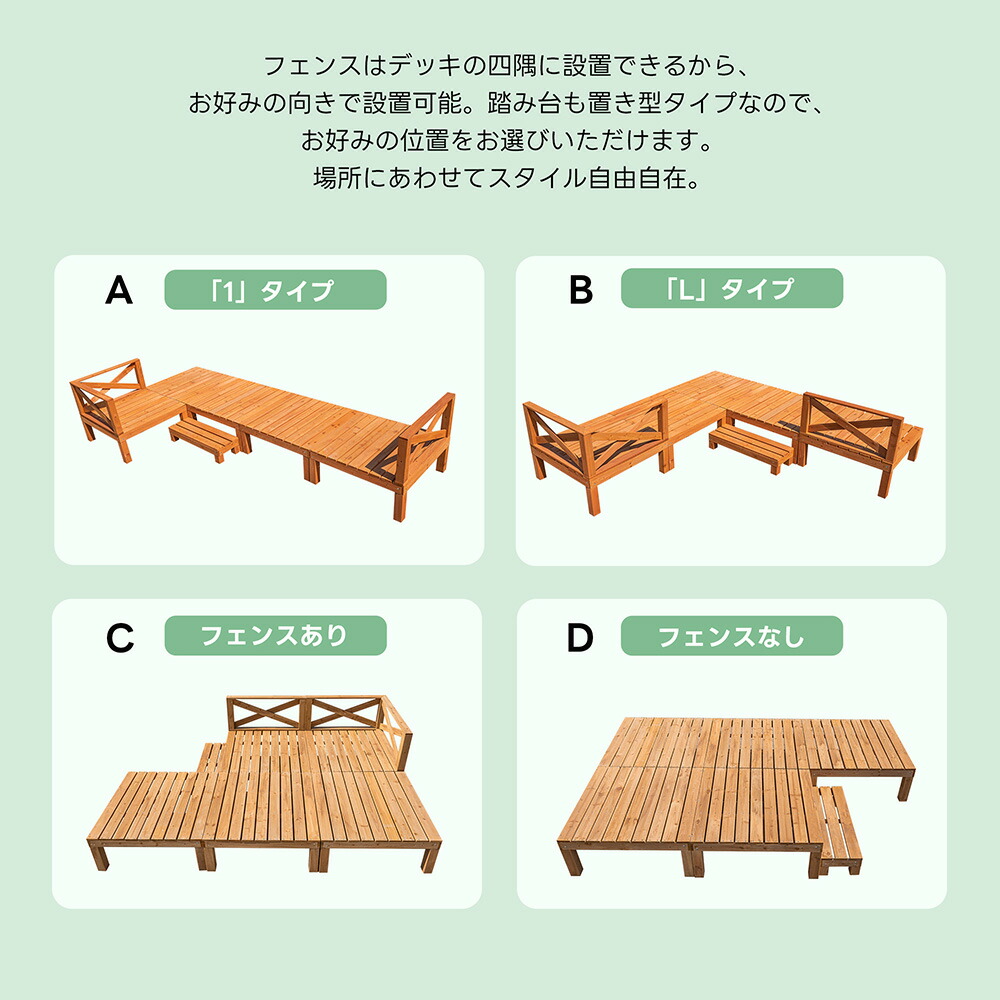 フェンスはデッキの四隅に設置できるから、
お好みの向きで設置可能。踏み台も置き型タイプなので、
お好みの位置をお選びいただけます。
場所にあわせてスタイル自由自在。

A 「1」タイプ

B 「L」タイプ

C フェンスあり

D フェンスなし