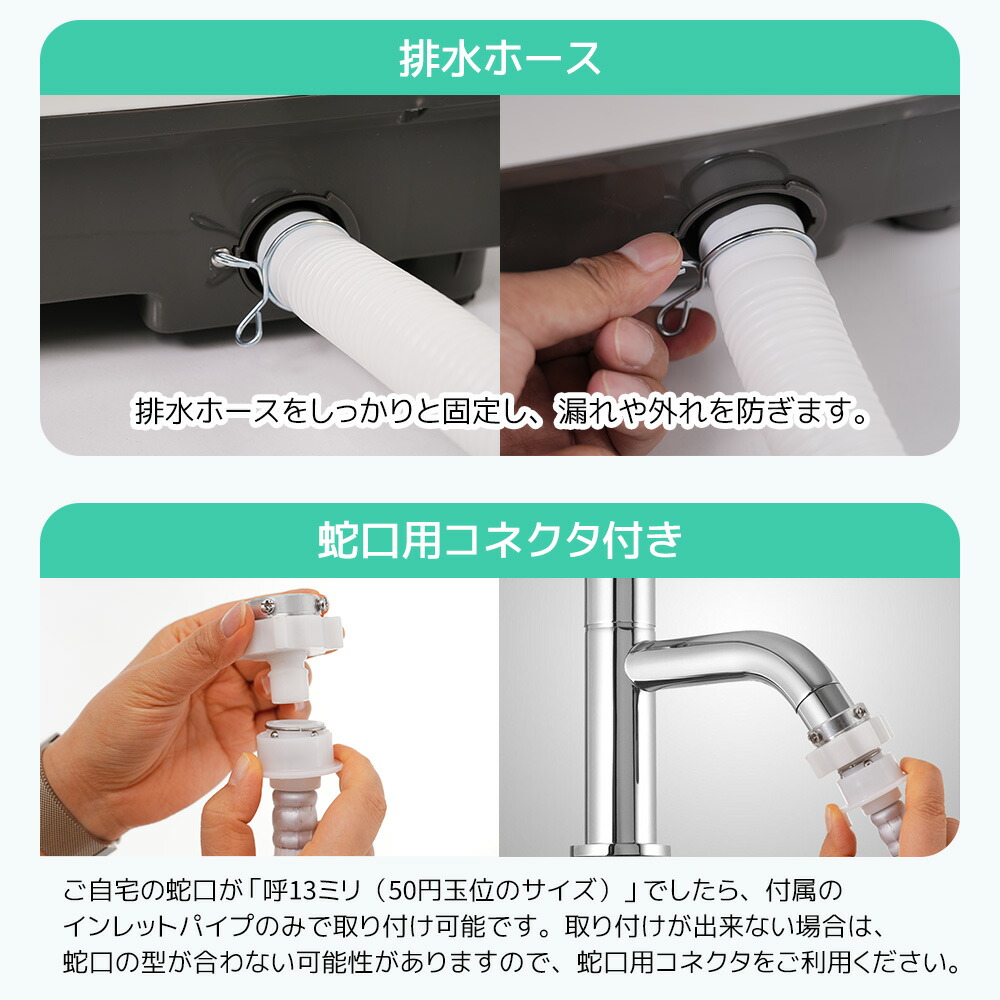 排水ホース

排水ホースをしっかりと固定し、漏れや外れを防ぎます。

蛇口用コネクタ付き

ご自宅の蛇口が「呼13ミリ（50円玉位のサイズ）」でしたら、付属のインレットパイプのみで取り付け可能です。取り付けが出来ない場合は、蛇口の型が合わない可能性がありますので、蛇口用コネクタをご利用ください。