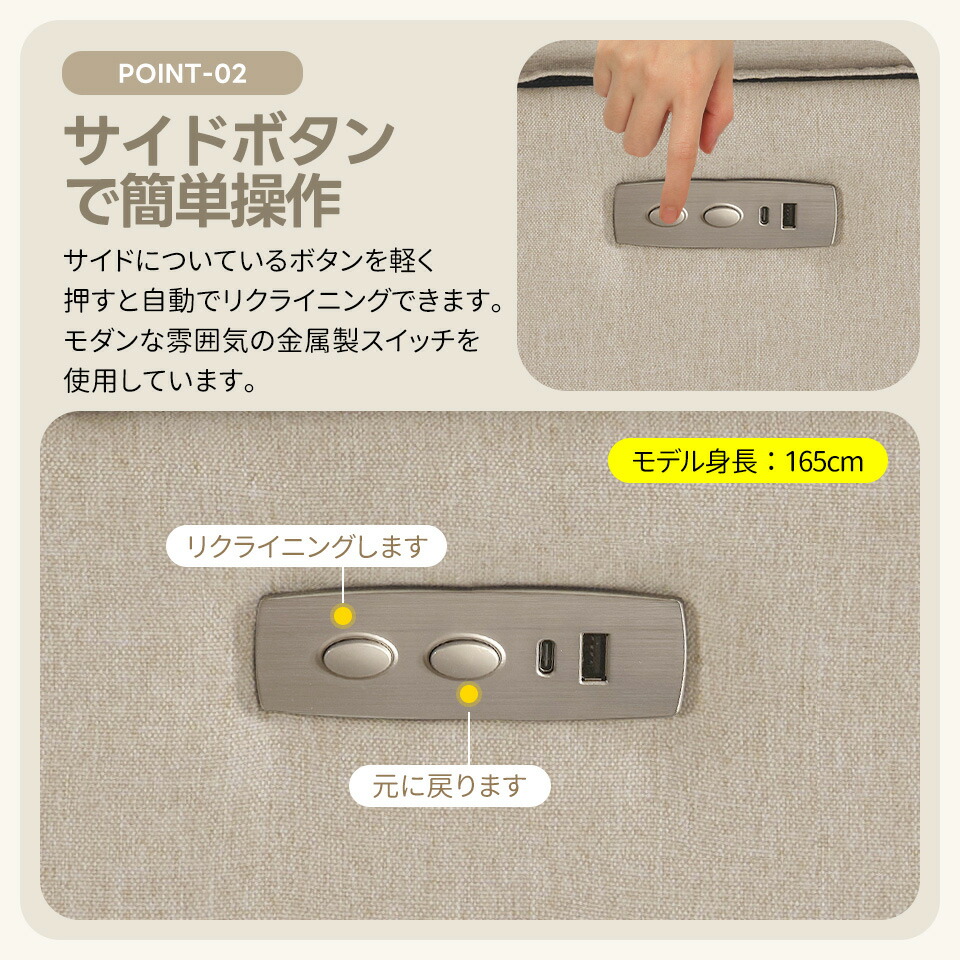 POINT-02

サイドボタンで簡単操作

サイドについているボタンを軽く押すと自動でリクライニングできます。モダンな雰囲気の金属製スイッチを使用しています。

モデル身長：165cm

リクライニングします

元に戻ります