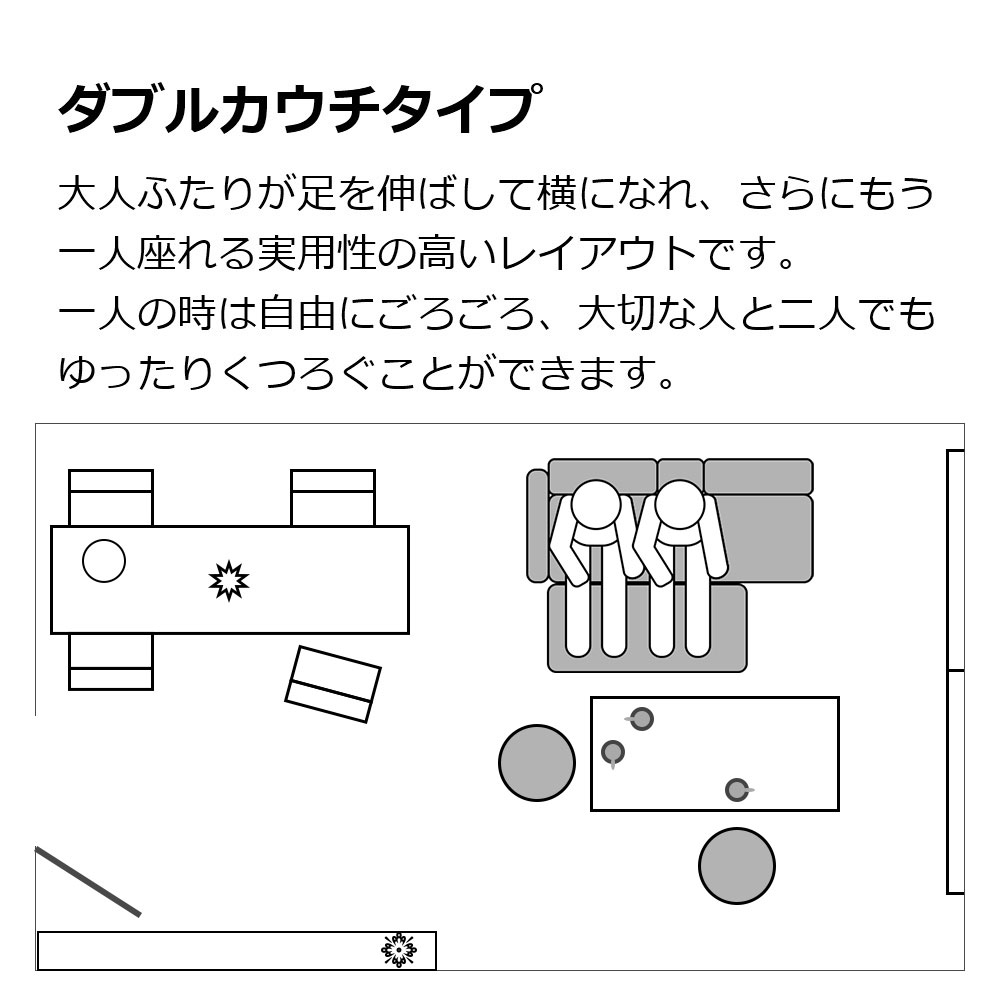 ダブルカウチタイプ

大人ふたりが足を伸ばして横になれ、さらにもう一人座れる実用性の高いレイアウトです。
一人の時は自由にごろごろ、大切な人と二人でもゆったりくつろぐことができます。