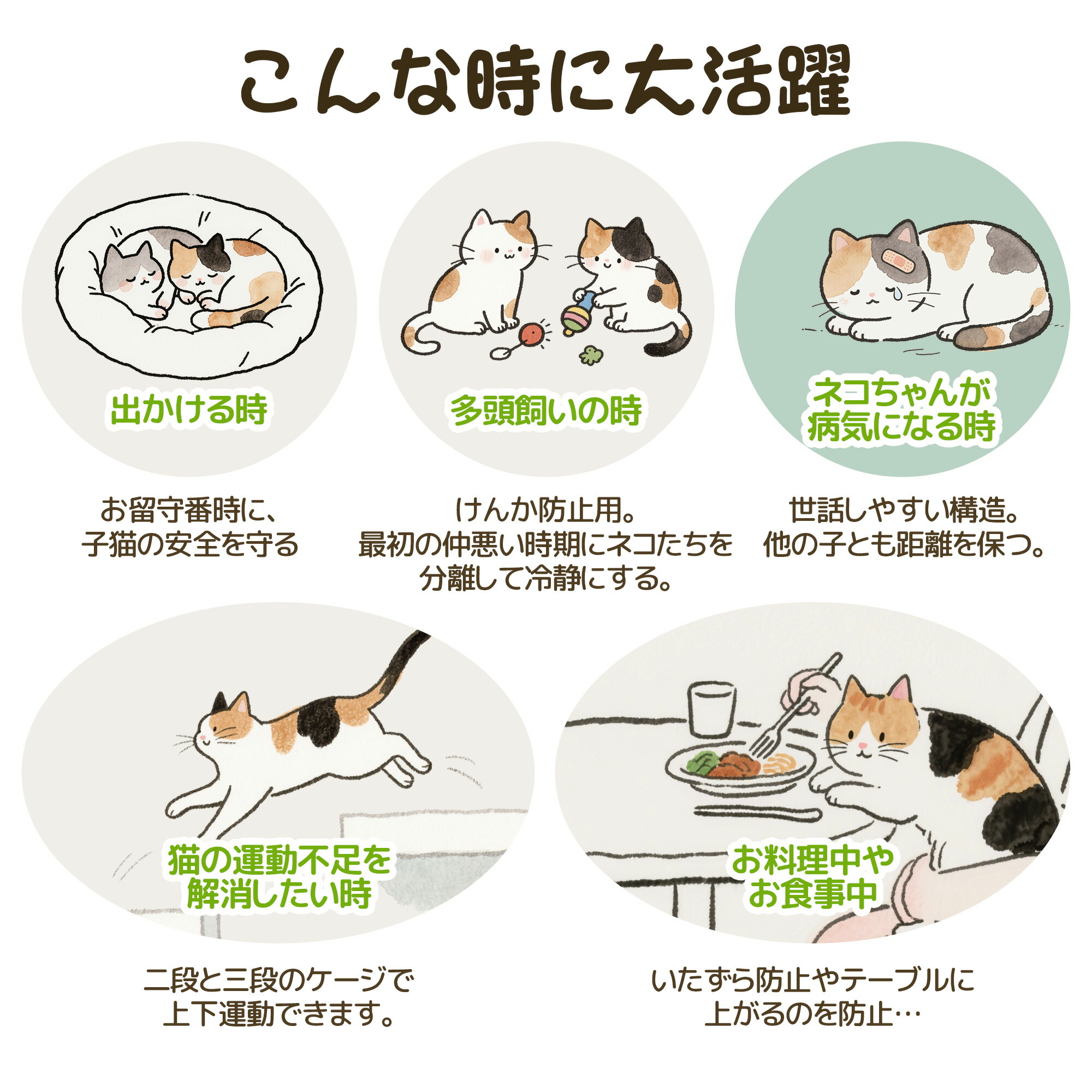 こんな時に大活躍

出かける時

お留守番時に、子猫の安全を守る

多頭飼いの時

けんか防止用。最初の仲悪い時期にネコたちを分離して冷静にする。

ネコちゃんが病気になる時

世話しやすい構造。他の子とも距離を保つ。

猫の運動不足を解消したい時

二段と三段のケージで上下運動できます。

お料理中やお食事中

いたずら防止やテーブルに上がるのを防止…