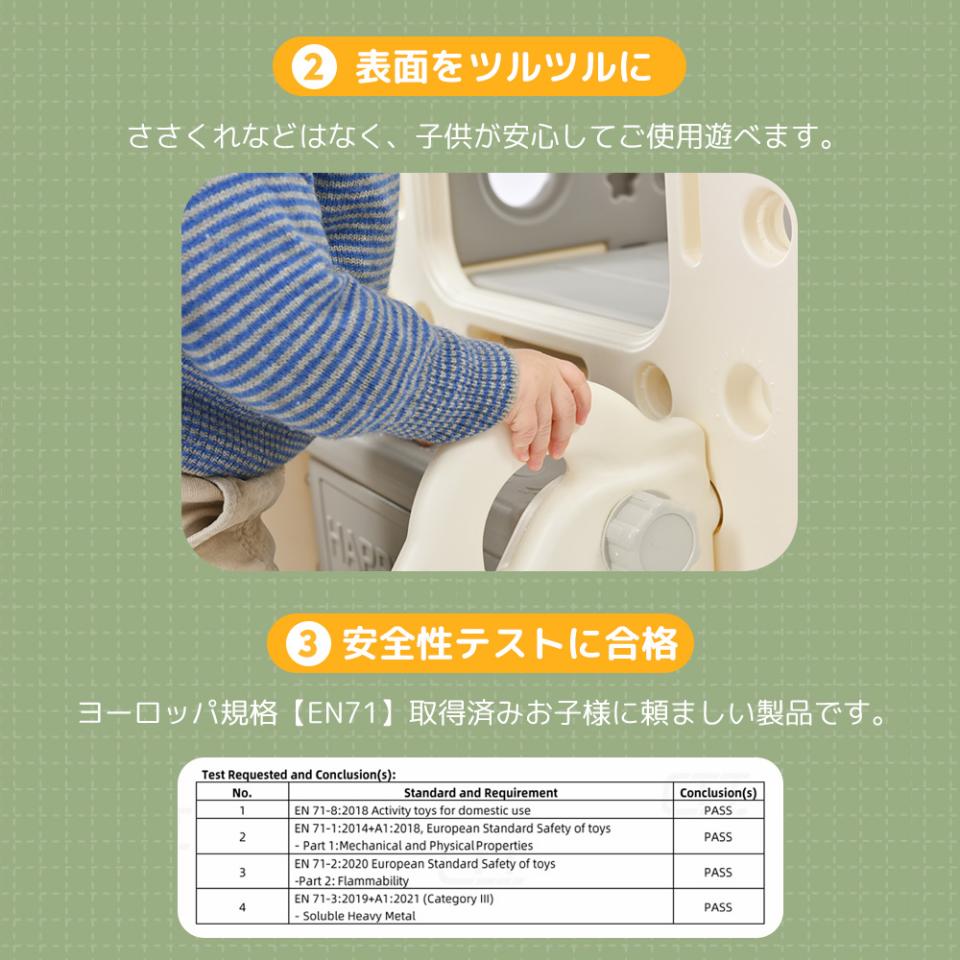 ② 表面をツルツルに

ささくれなどはなく、子供が安心してご使用遊べます。

HAPP

③ 安全性テストに合格

ヨーロッパ規格【EN71】取得済みお子様に頼ましい製品です。

Test Requested and Conclusion(s):

| No. | Standard and Requirement | Conclusion(s) |
|---|---|---|
| 1 | EN 71-8:2018 Activity toys for domestic use | PASS |
| 2 | EN 71-1:2014+A1:2018, European Standard Safety of toys - Part 1:Mechanical and Physical Properties | PASS |
| 3 | EN 71-2:2020 European Standard Safety of toys -Part 2: Flammability | PASS |
| 4 | EN 71-3:2019+A1:2021 (Category III) - Soluble Heavy Metal | PASS |