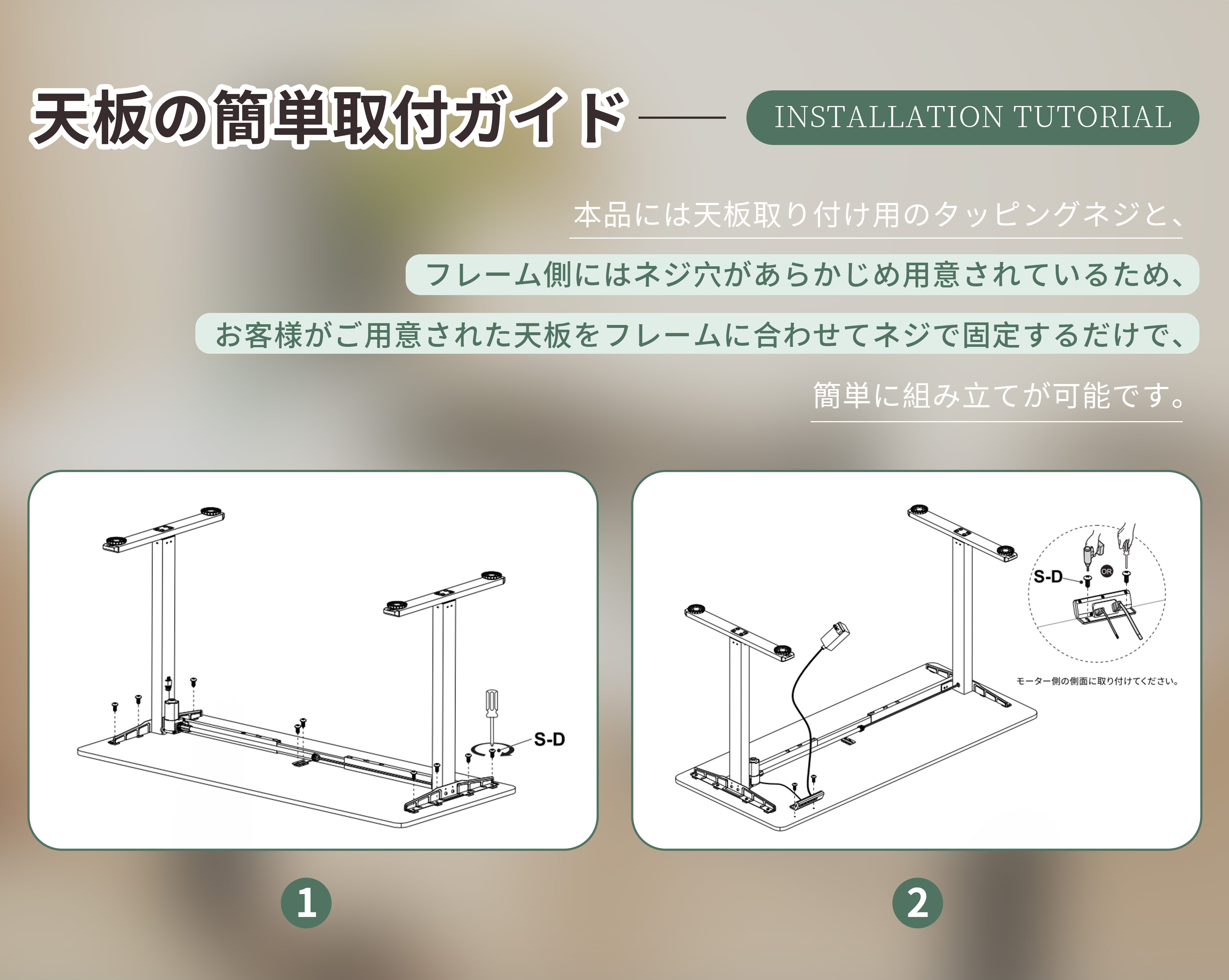 天板の簡単取付ガイド

INSTALLATION TUTORIAL

本品には天板取り付け用のタッピングネジと、

フレーム側にはネジ穴があらかじめ用意されているため、

お客様がご用意された天板をフレームに合わせてネジで固定するだけで、

簡単に組み立てが可能です。

S-D

S-D

OR

モーター側の側面に取り付けてください。

1

2