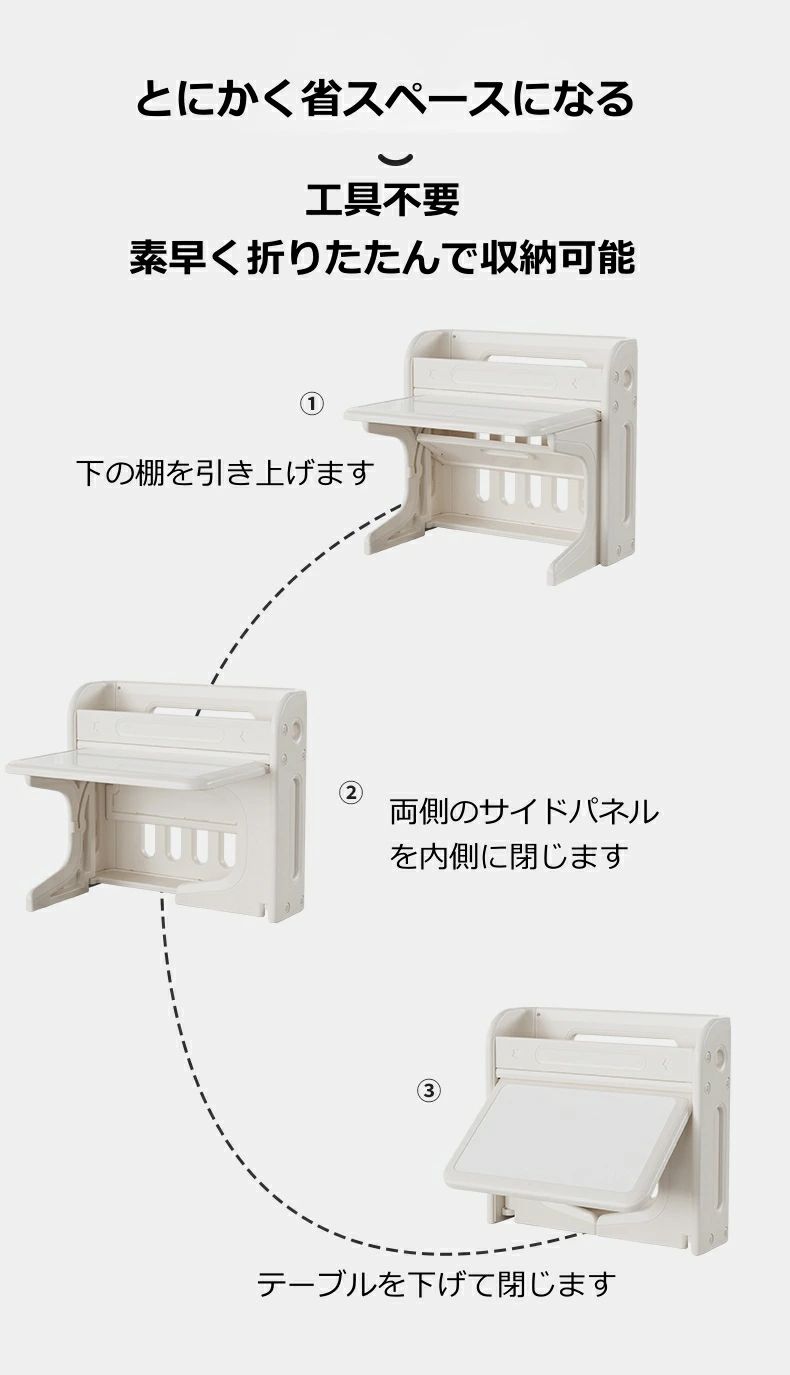 とにかく省スペースになる

工具不要
素早く折りたたんで収納可能

①
下の棚を引き上げます

②
両側のサイドパネルを内側に閉じます

③
テーブルを下げて閉じます