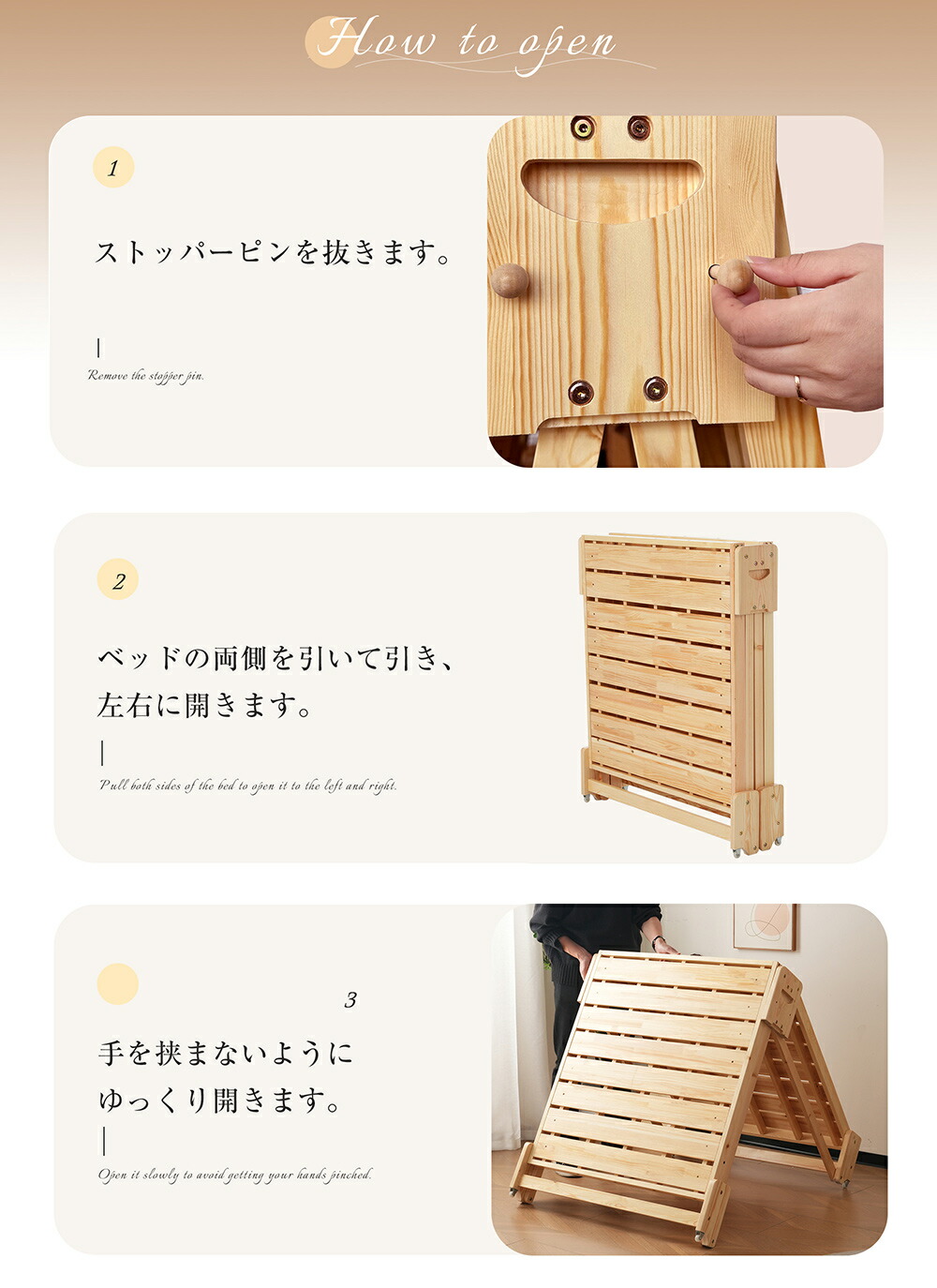 How to open

1

ストッパーピンを抜きます。

Remove the stopper pin.

2

ベッドの両側を引いて引き、左右に開きます。

Pull both sides of the bed to open it to the left and right.

3

手を挟まないようにゆっくり開きます。

Open it slowly to avoid getting your hands pinched.