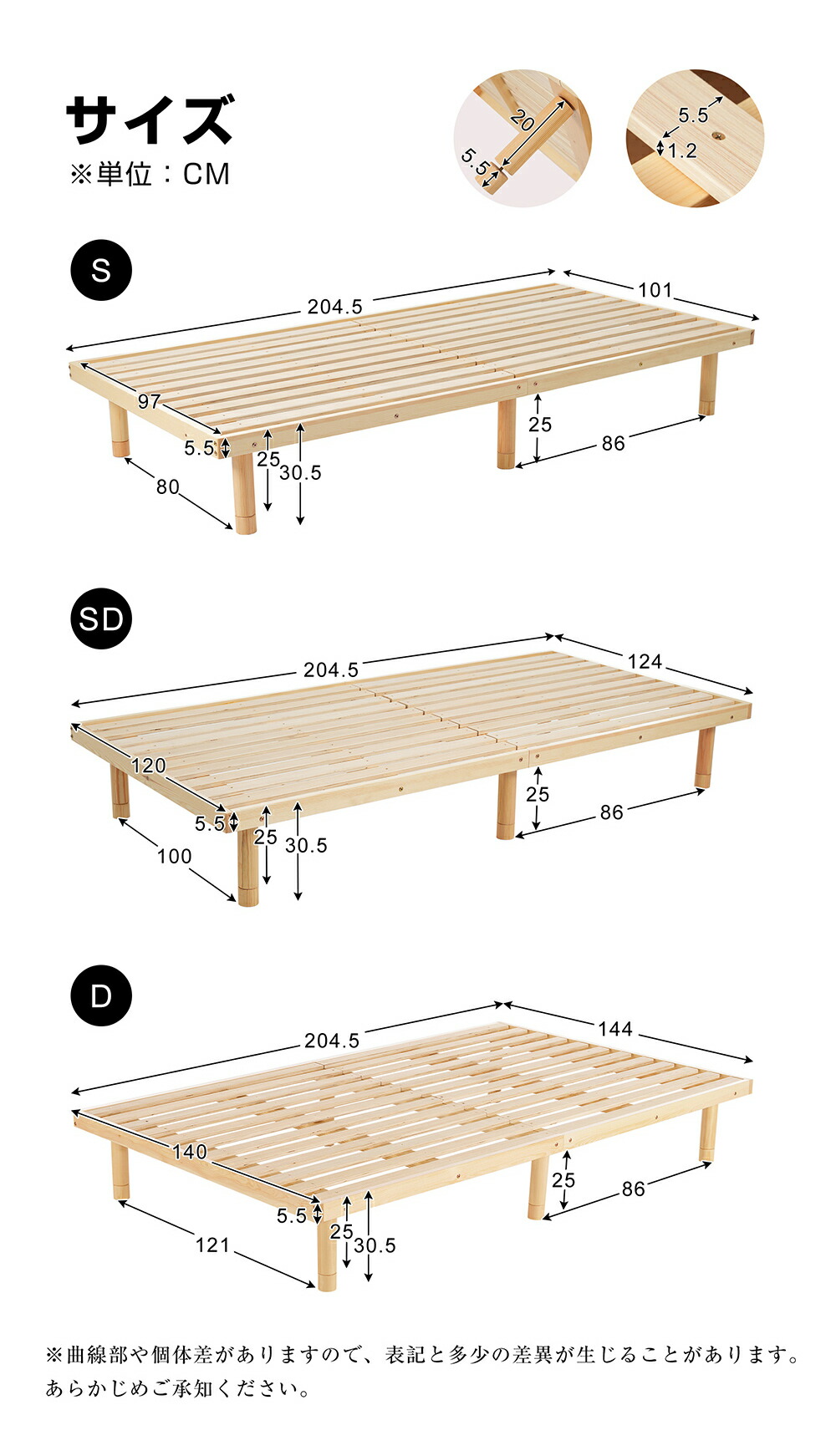 サイズ
※単位：CM

20
5.5

5.5
1.2

S
204.5
101
97
5.5
25
30.5
80
25
86

SD
204.5
124
120
5.5
25
30.5
100
25
86

D
204.5
144
140
5.5
25
30.5
121
25
86

※曲線部や個体差がありますので、表記と多少の差異が生じることがあります。あらかじめご承知ください。