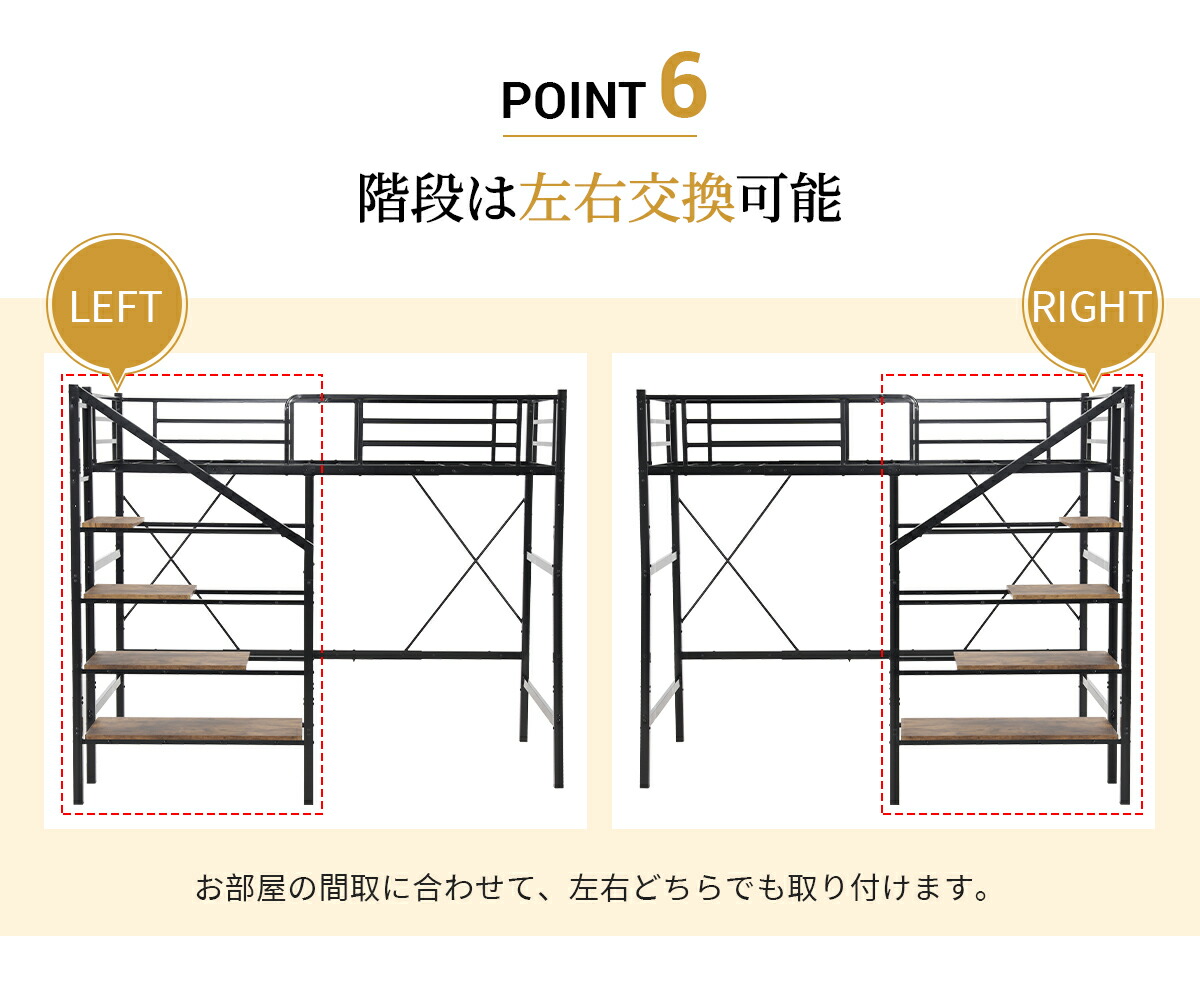 POINT 6

階段は左右交換可能

LEFT

RIGHT

お部屋の間取に合わせて、左右どちらでも取り付けます。