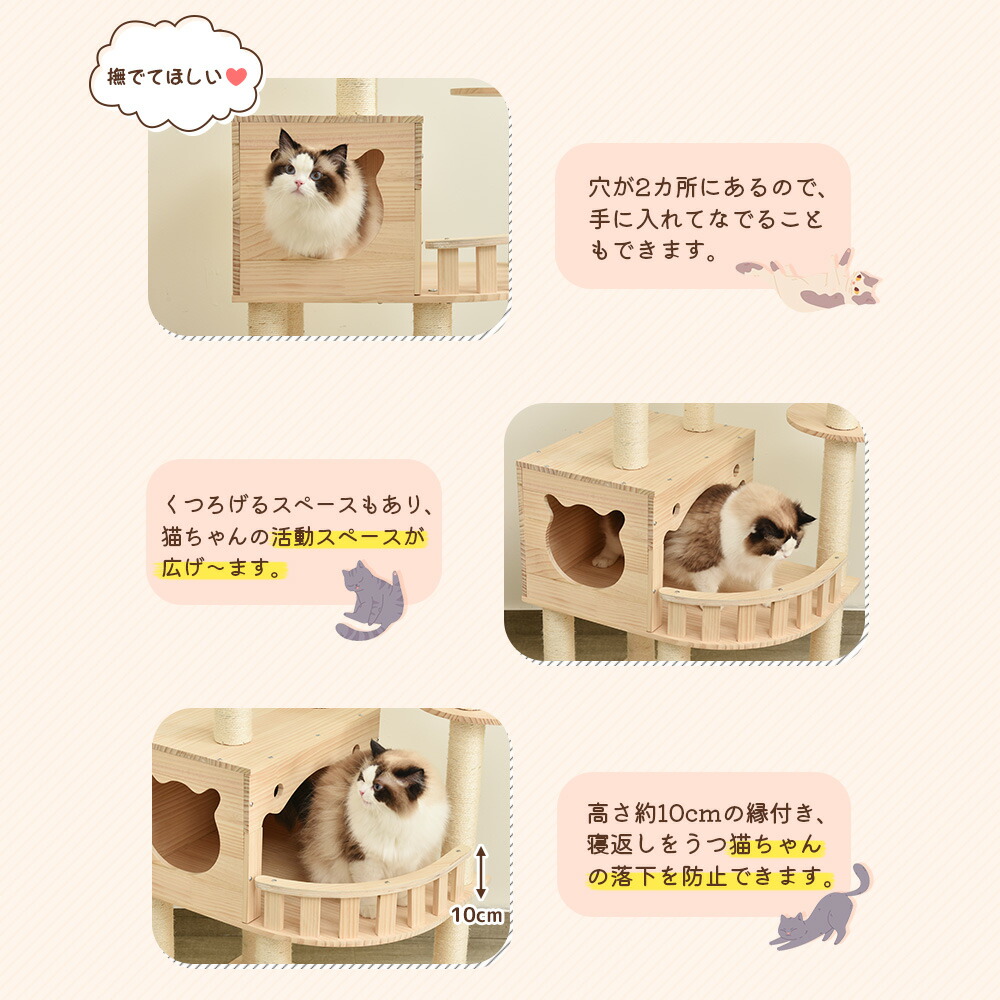 撫でてほしい

穴が2カ所にあるので、手に入れてなでることもできます。

くつろげるスペースもあり、猫ちゃんの活動スペースが広げ〜ます。

10cm

高さ約10cmの縁付き、寝返しをうつ猫ちゃんの落下を防止できます。