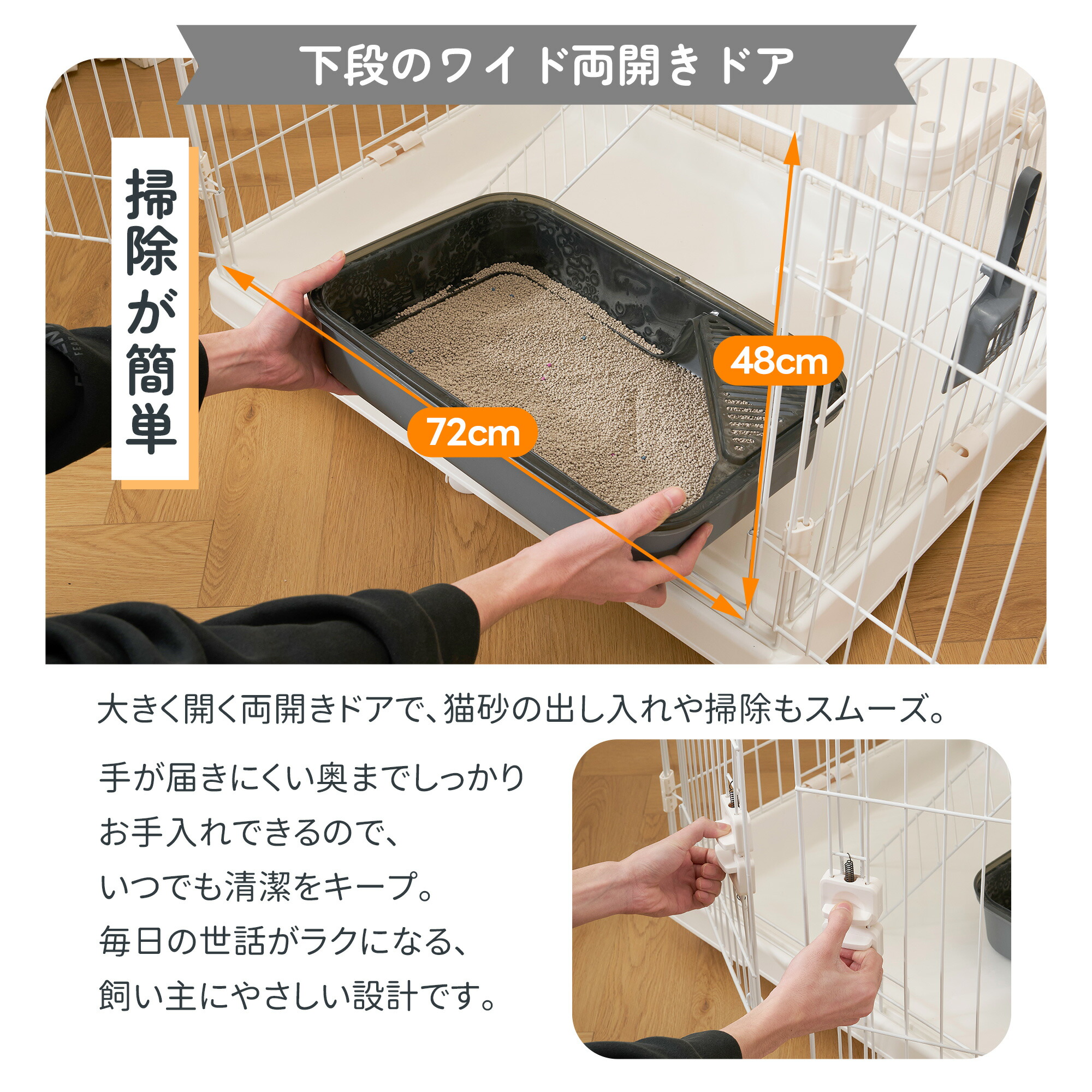 下段のワイド両開きドア

掃除が簡単

48cm

72cm

大きく開く両開きドアで、猫砂の出し入れや掃除もスムーズ。

手が届きにくい奥までしっかりお手入れできるので、いつでも清潔をキープ。毎日の世話がラクになる、飼い主にやさしい設計です。