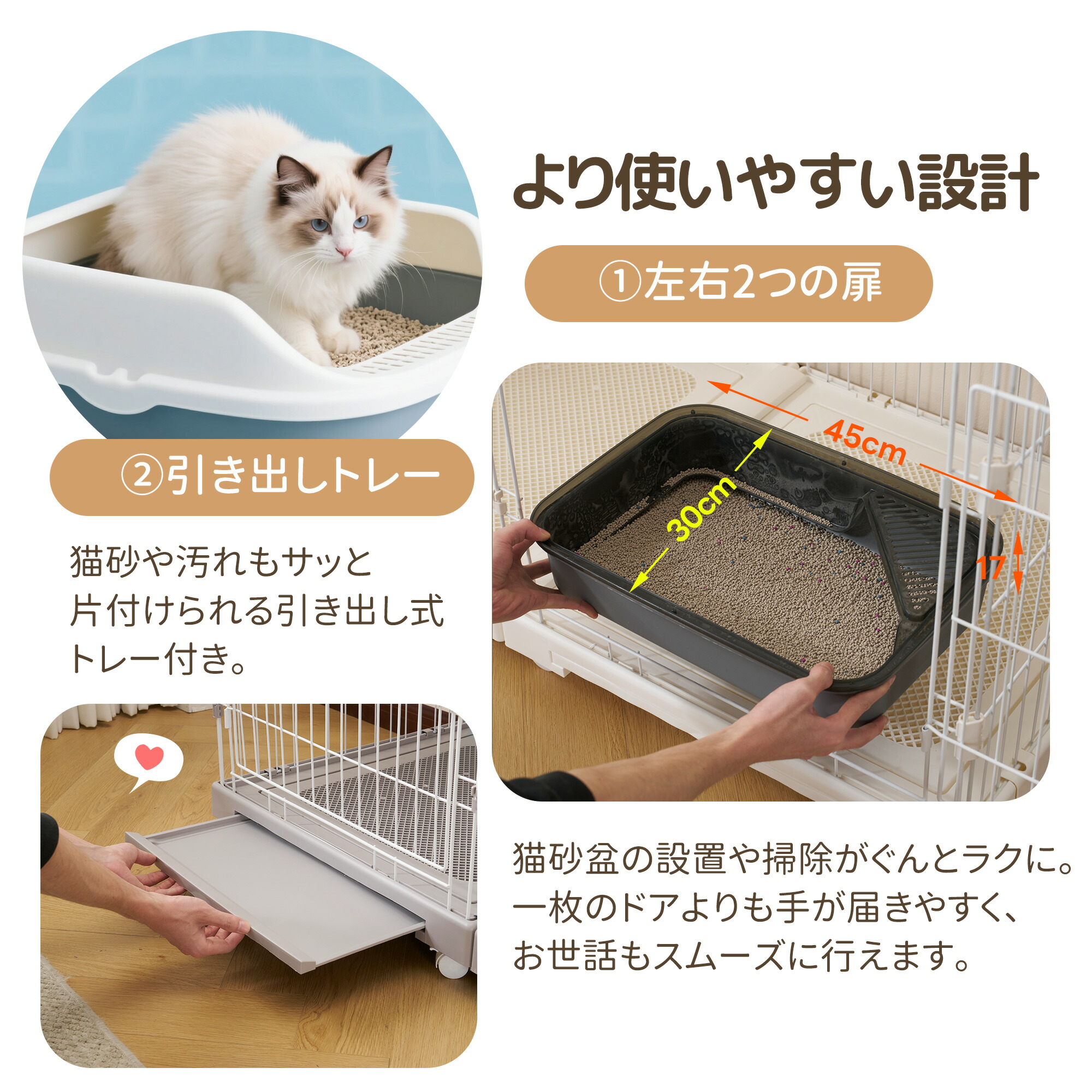 より使いやすい設計

①左右2つの扉

45cm

30cm

17

猫砂盆の設置や掃除がぐんとラクに。一枚のドアよりも手が届きやすく、お世話もスムーズに行えます。

②引き出しトレー

猫砂や汚れもサッと片付けられる引き出し式トレー付き。