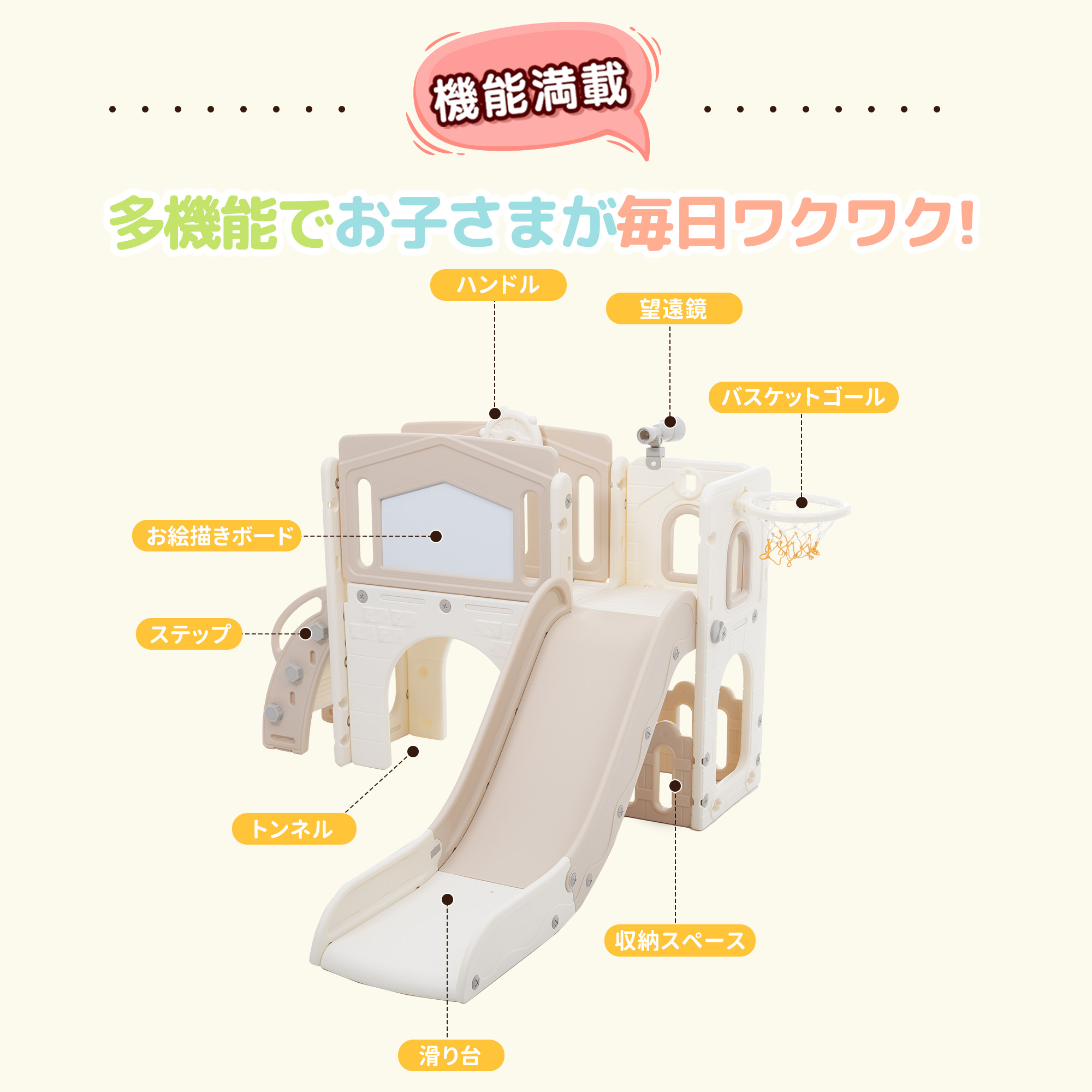 機能満載

多機能でお子さまが毎日ワクワク!

ハンドル

望遠鏡

バスケットゴール

お絵描きボード

ステップ

トンネル

収納スペース

滑り台