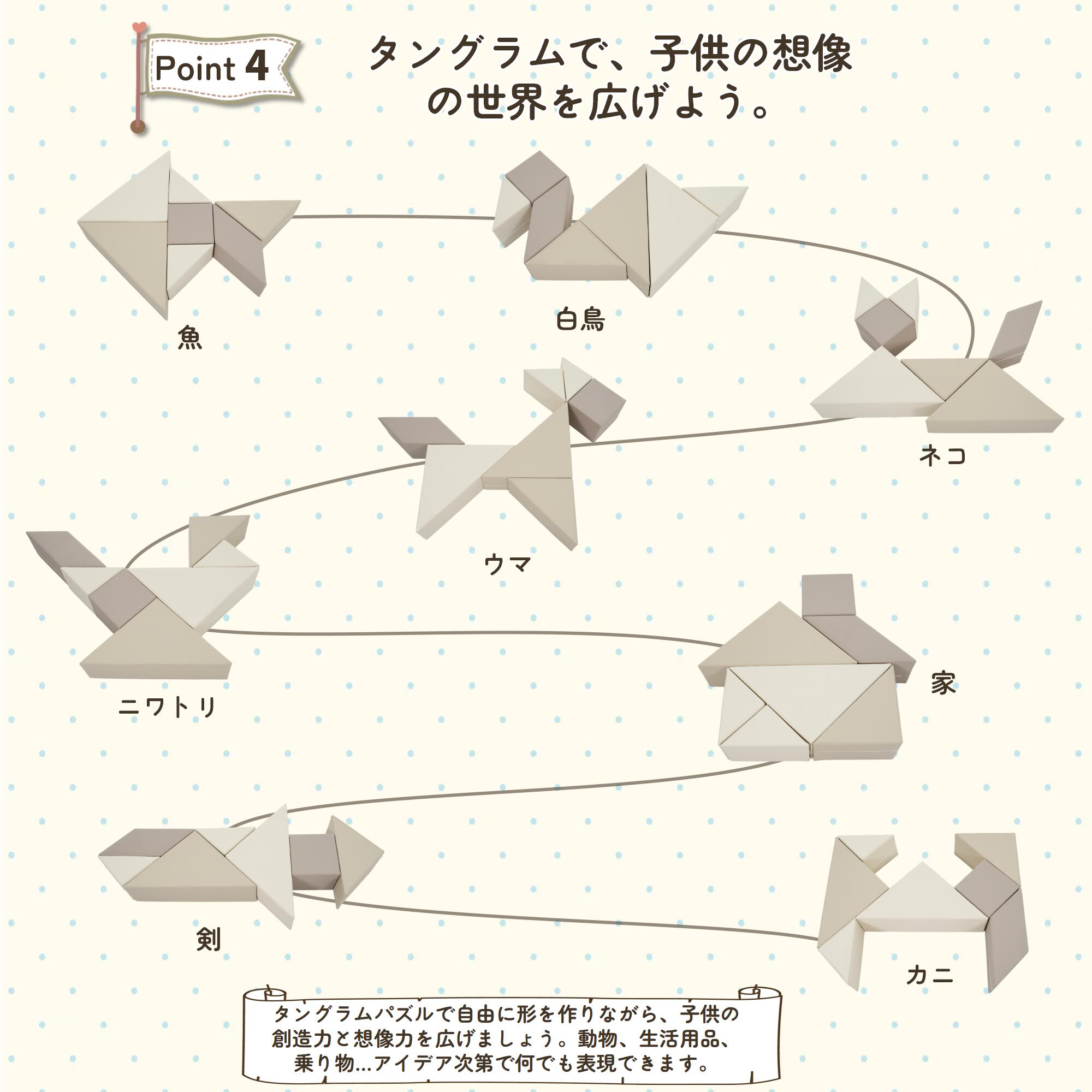 Point 4

タングラムで、子供の想像の世界を広げよう。

魚

白鳥

ネコ

ウマ

ニワトリ

家

剣

カニ

タングラムパズルで自由に形を作りながら、子供の創造力と想像力を広げましょう。動物、生活用品、乗り物...アイデア次第で何でも表現できます。