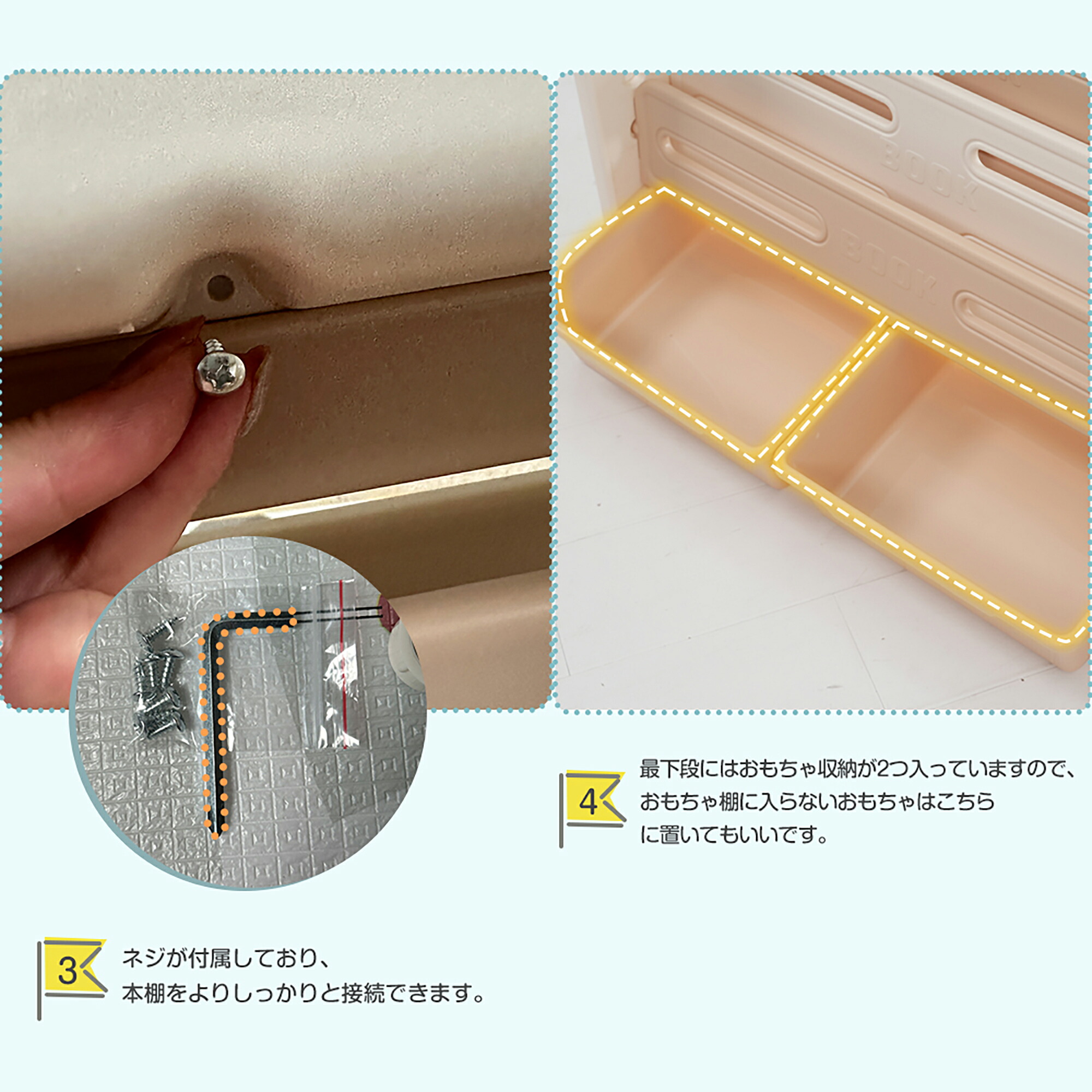 BOOK

BOOK

4

最下段にはおもちゃ収納が2つ入っていますので、おもちゃ棚に入らないおもちゃはこちらに置いてもいいです。

3

ネジが付属しており、本棚をよりしっかりと接続できます。