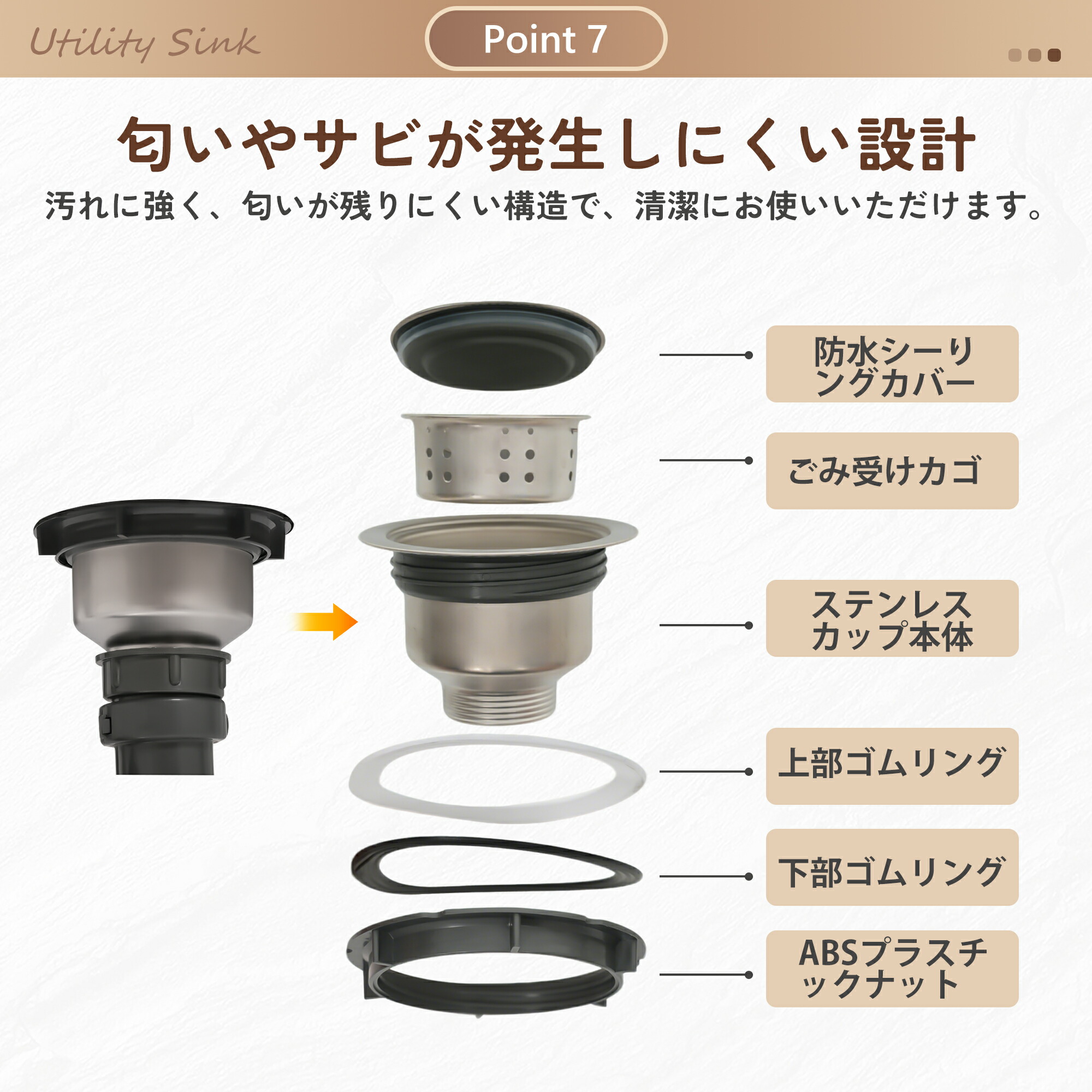 Utility Sink

Point 7

匂いやサビが発生しにくい設計

汚れに強く、匂いが残りにくい構造で、清潔にお使いいただけます。

防水シーリングカバー

ごみ受けカゴ

ステンレスカップ本体

上部ゴムリング

下部ゴムリング

ABSプラスチックナット