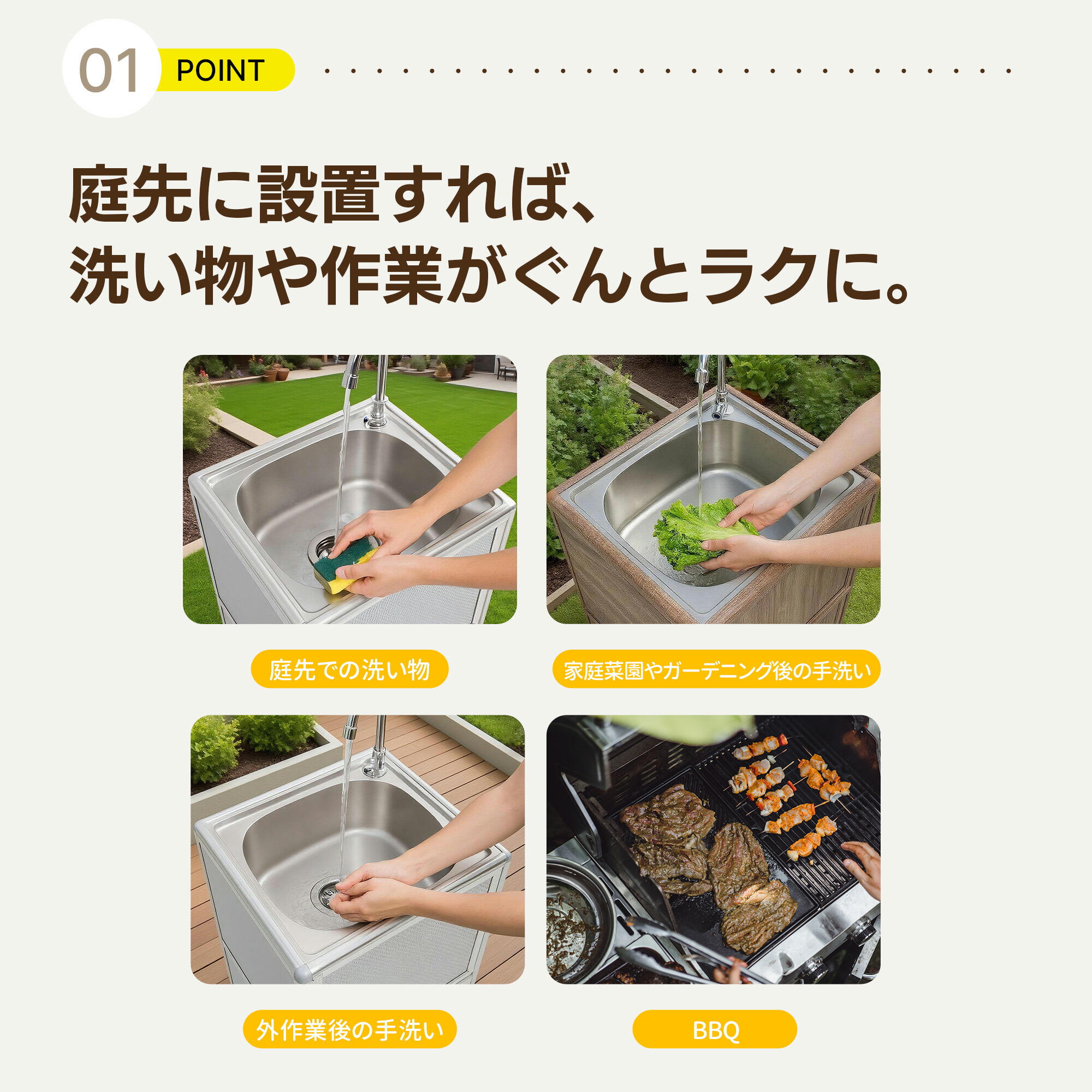 01 POINT

庭先に設置すれば、
洗い物や作業がぐんとラクに。

庭先での洗い物

家庭菜園やガーデニング後の手洗い

外作業後の手洗い

BBQ