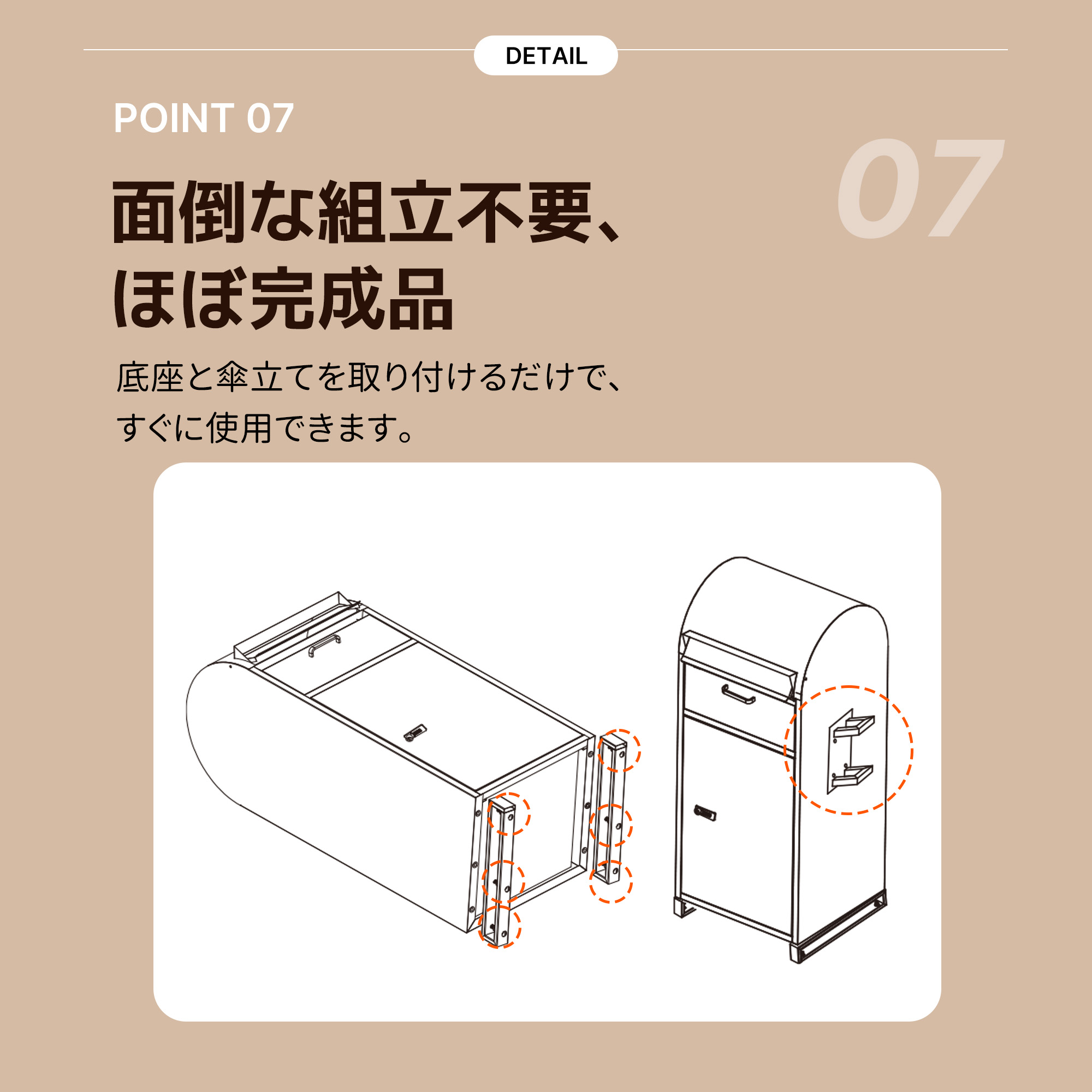 DETAIL

POINT 07

07

面倒な組立不要、
ほぼ完成品

底座と傘立てを取り付けるだけで、
すぐに使用できます。