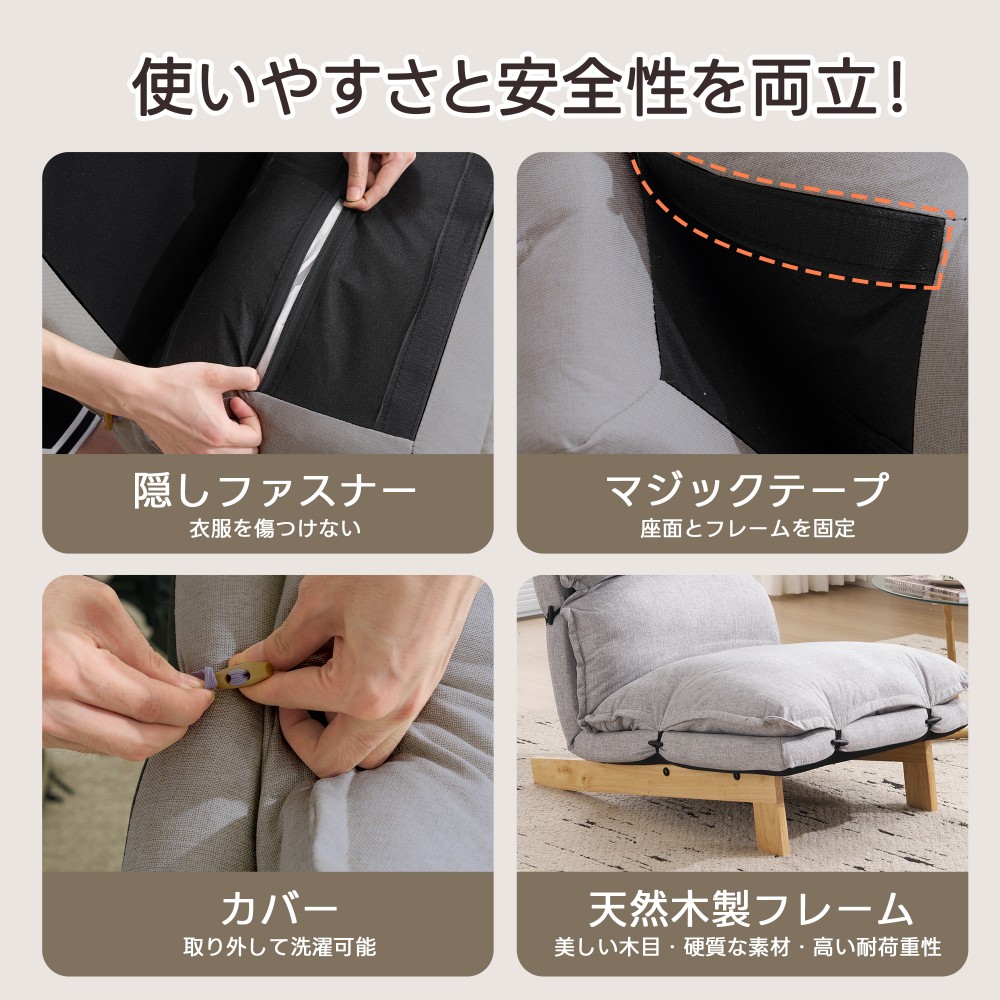 使いやすさと安全性を両立!

隠しファスナー
衣服を傷つけない

マジックテープ
座面とフレームを固定

カバー
取り外して洗濯可能

天然木製フレーム
美しい木目・硬質な素材・高い耐荷重性