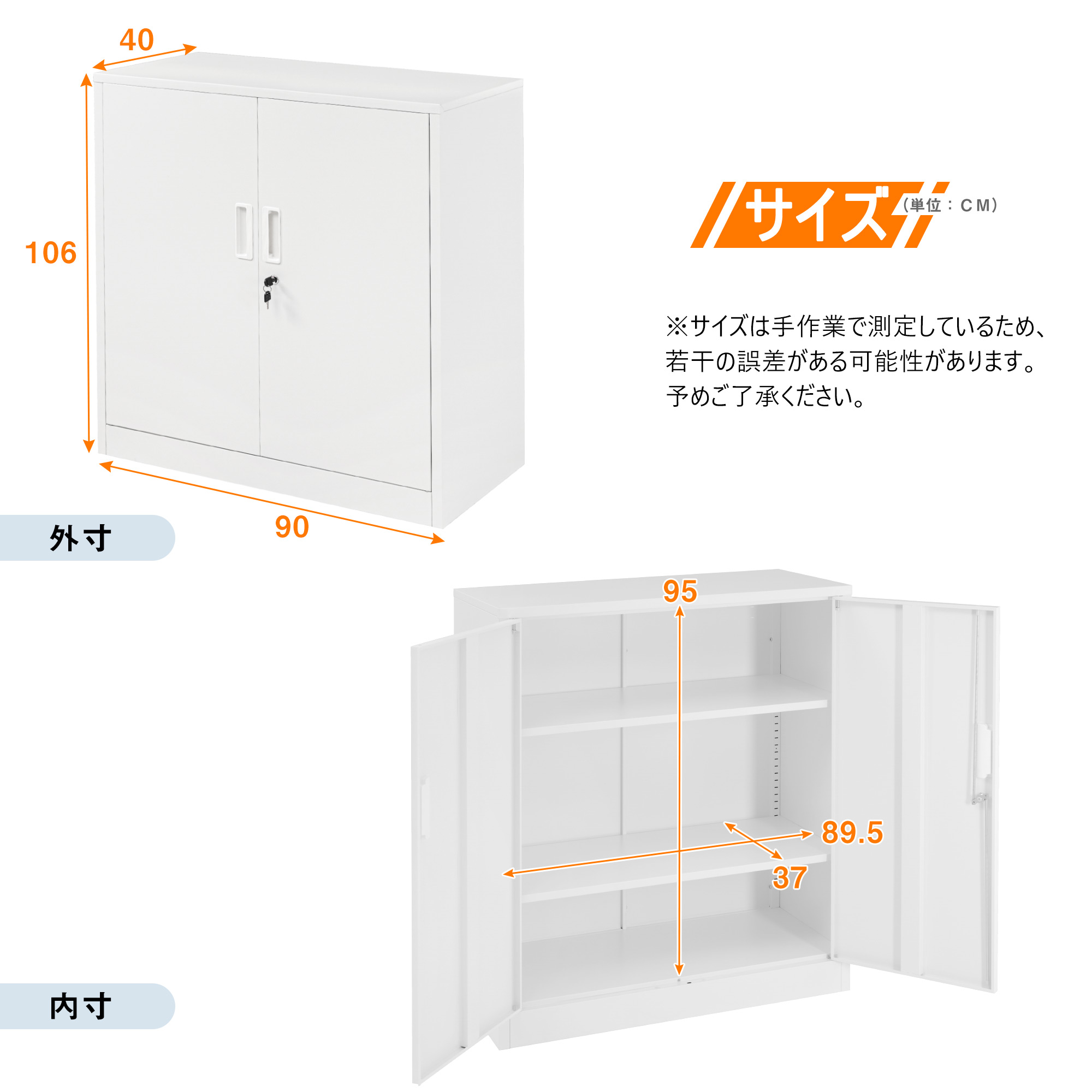 40

106

90

外寸

サイズ（単位：CM）

※サイズは手作業で測定しているため、若干の誤差がある可能性があります。予めご了承ください。

95

89.5

37

内寸