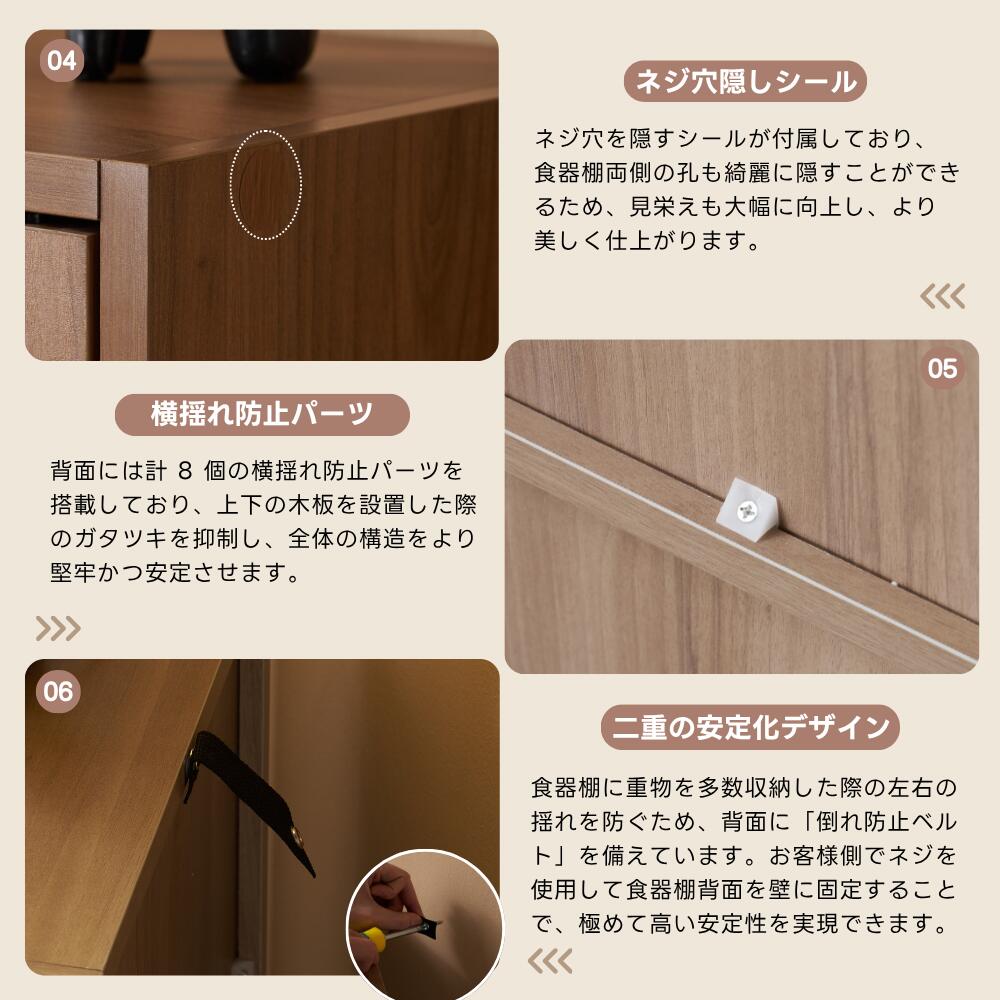 04

ネジ穴隠しシール

ネジ穴を隠すシールが付属しており、食器棚両側の孔も綺麗に隠すことができるため、見栄えも大幅に向上し、より美しく仕上がります。

05

横揺れ防止パーツ

背面には計 8 個の横揺れ防止パーツを搭載しており、上下の木板を設置した際のガタツキを抑制し、全体の構造をより堅牢かつ安定させます。

06

二重の安定化デザイン

食器棚に重物を多数収納した際の左右の揺れを防ぐため、背面に「倒れ防止ベルト」を備えています。お客様側でネジを使用して食器棚背面を壁に固定することで、極めて高い安定性を実現できます。