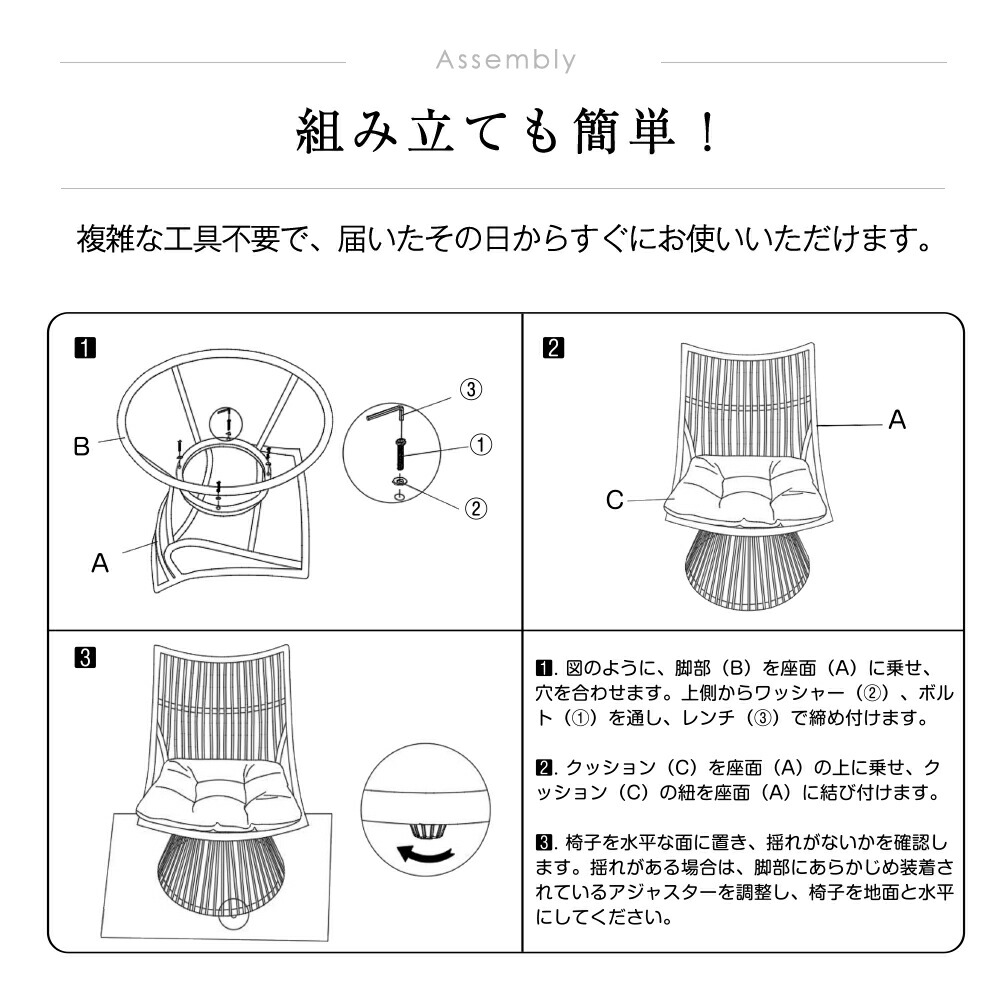 Assembly

組み立ても簡単！

複雑な工具不要で、届いたその日からすぐにお使いいただけます。

1

B

A

③

①

②

2

A

C

3

1. 図のように、脚部（B）を座面（A）に乗せ、穴を合わせます。上側からワッシャー（②）、ボルト（①）を通し、レンチ（③）で締め付けます。

2. クッション（C）を座面（A）の上に乗せ、クッション（C）の紐を座面（A）に結び付けます。

3. 椅子を水平な面に置き、揺れがないかを確認します。揺れがある場合は、脚部にあらかじめ装着されているアジャスターを調整し、椅子を地面と水平にしてください。