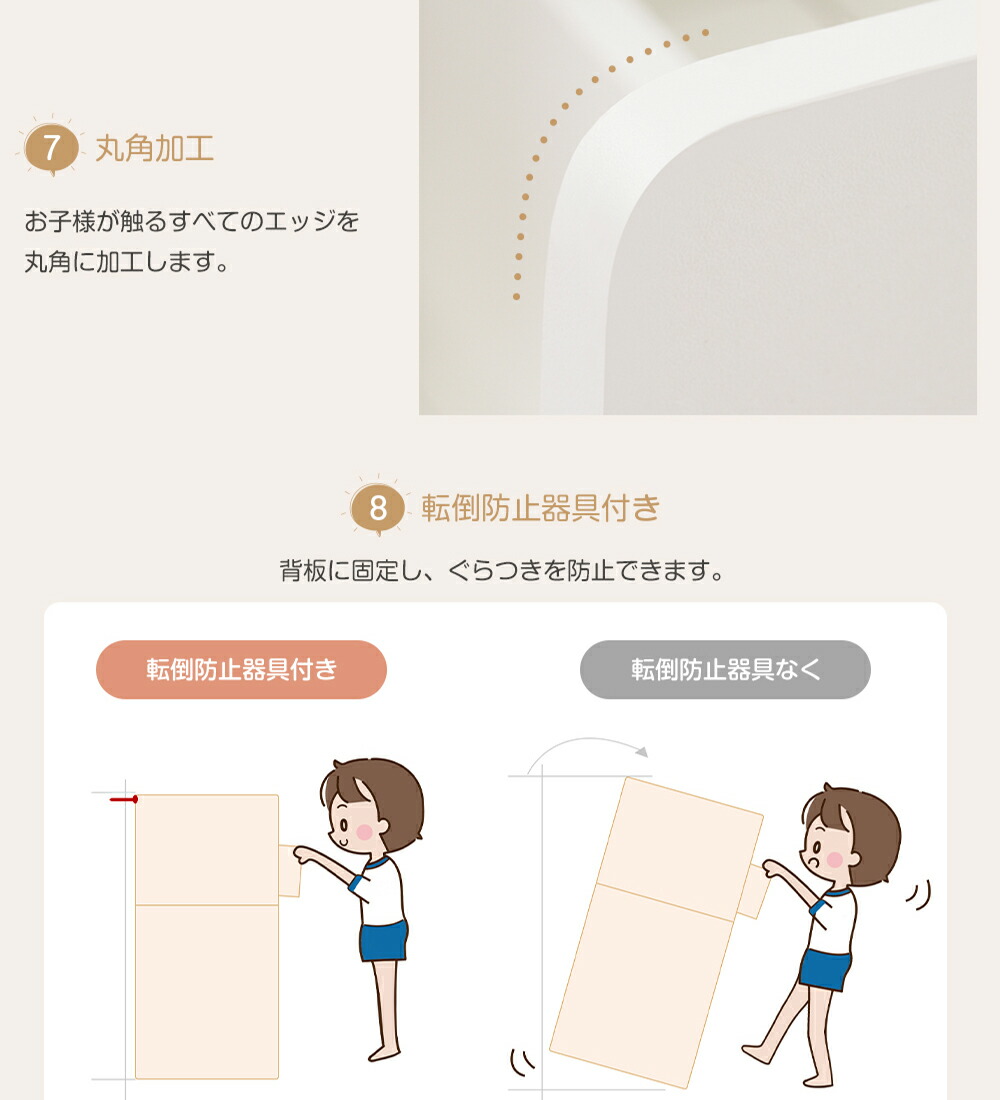 7 丸角加工

お子様が触るすべてのエッジを丸角に加工します。

8 転倒防止器具付き

背板に固定し、ぐらつきを防止できます。

転倒防止器具付き

転倒防止器具なく