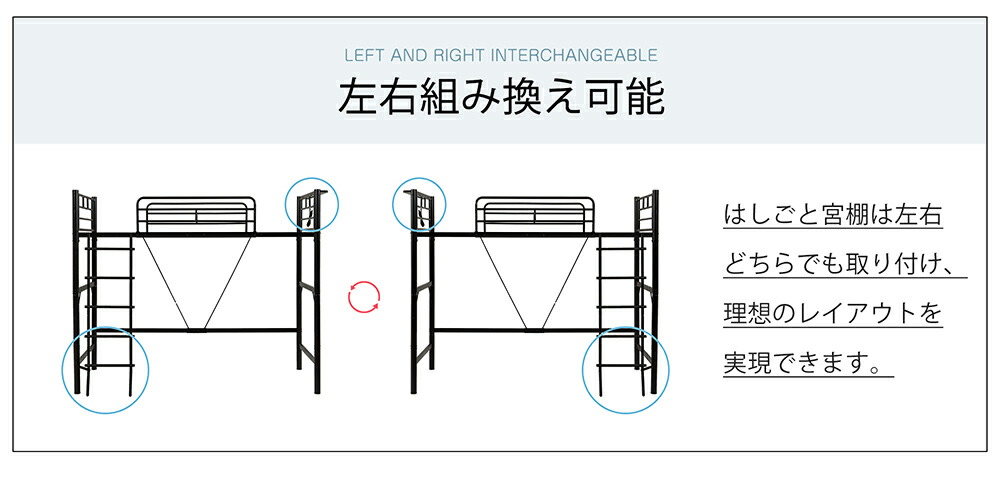 LEFT AND RIGHT INTERCHANGEABLE

左右組み換え可能

はしごと宮棚は左右どちらでも取り付け、理想のレイアウトを実現できます。