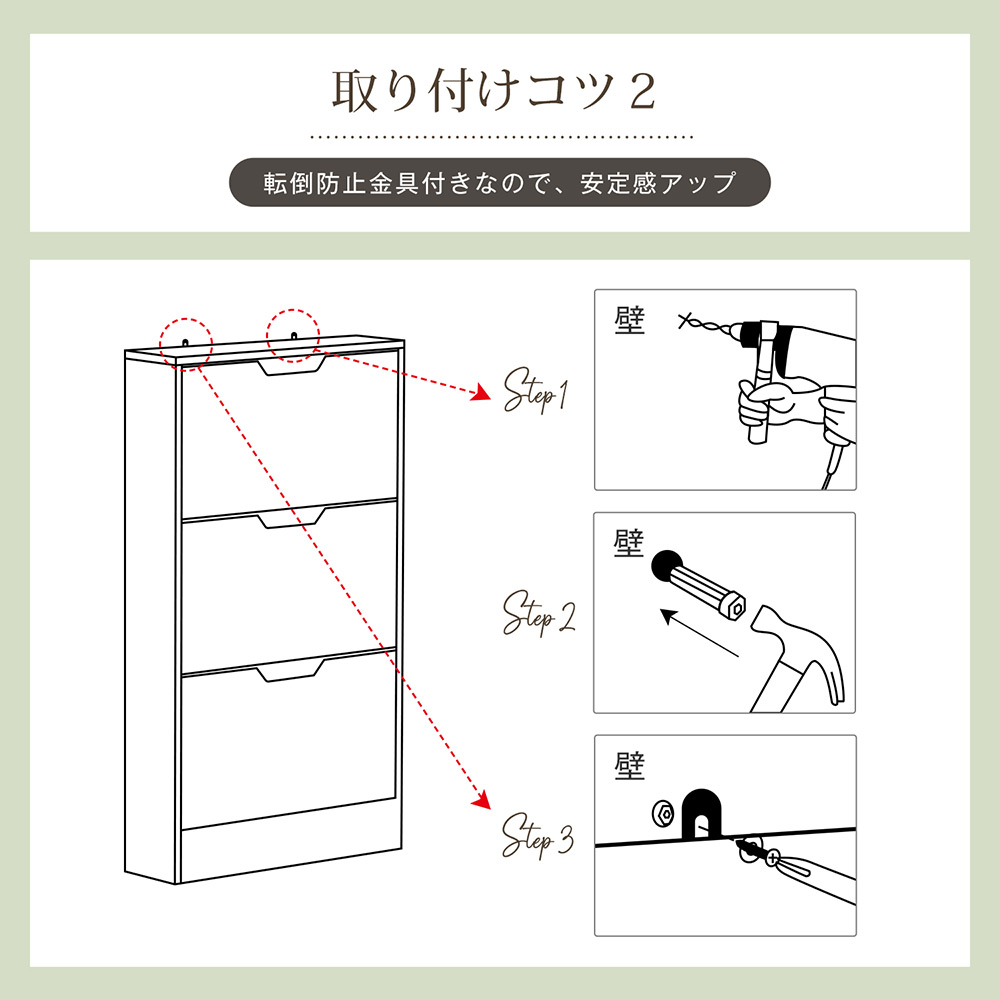 取り付けコツ２

転倒防止金具付きなので、安定感アップ

Step 1

壁

Step 2

壁

Step 3

壁