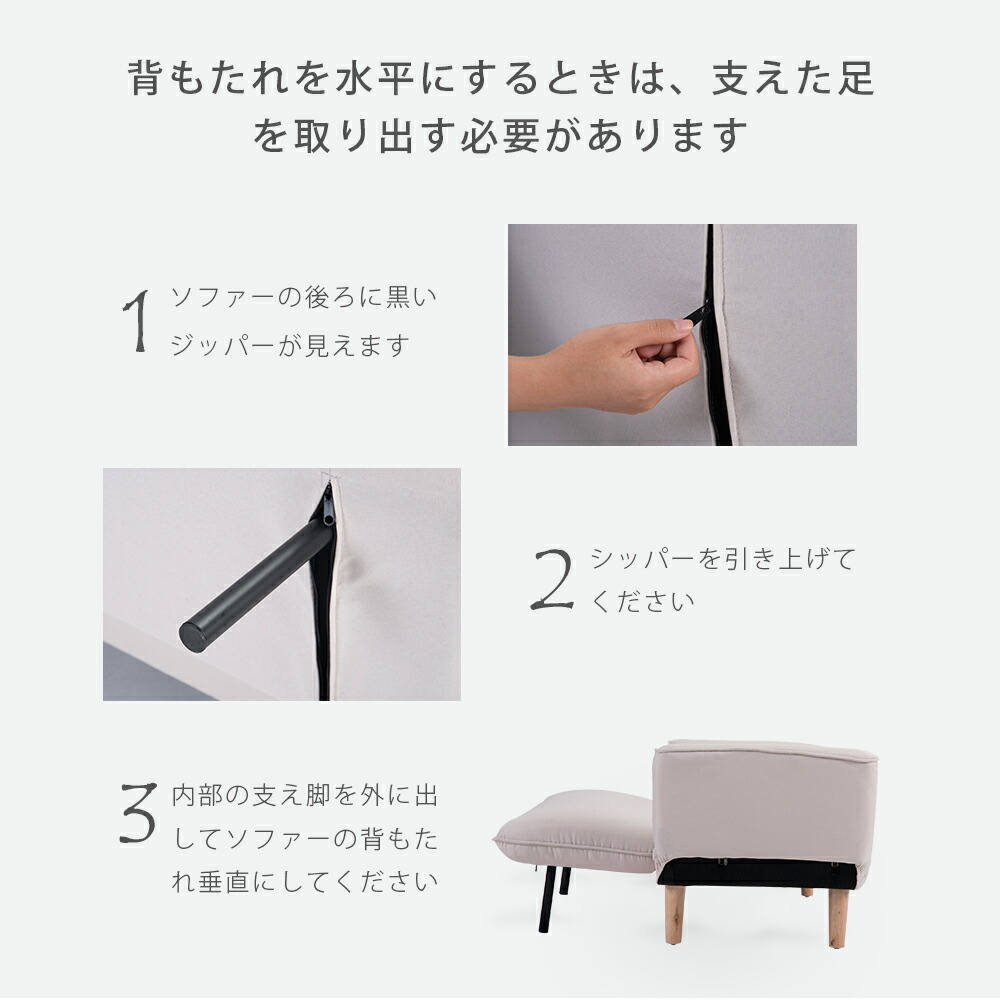 背もたれを水平にするときは、支えた足を取り出す必要があります

1 ソファーの後ろに黒いジッパーが見えます

2 シッパーを引き上げてください

3 内部の支え脚を外に出してソファーの背もたれ垂直にしてください