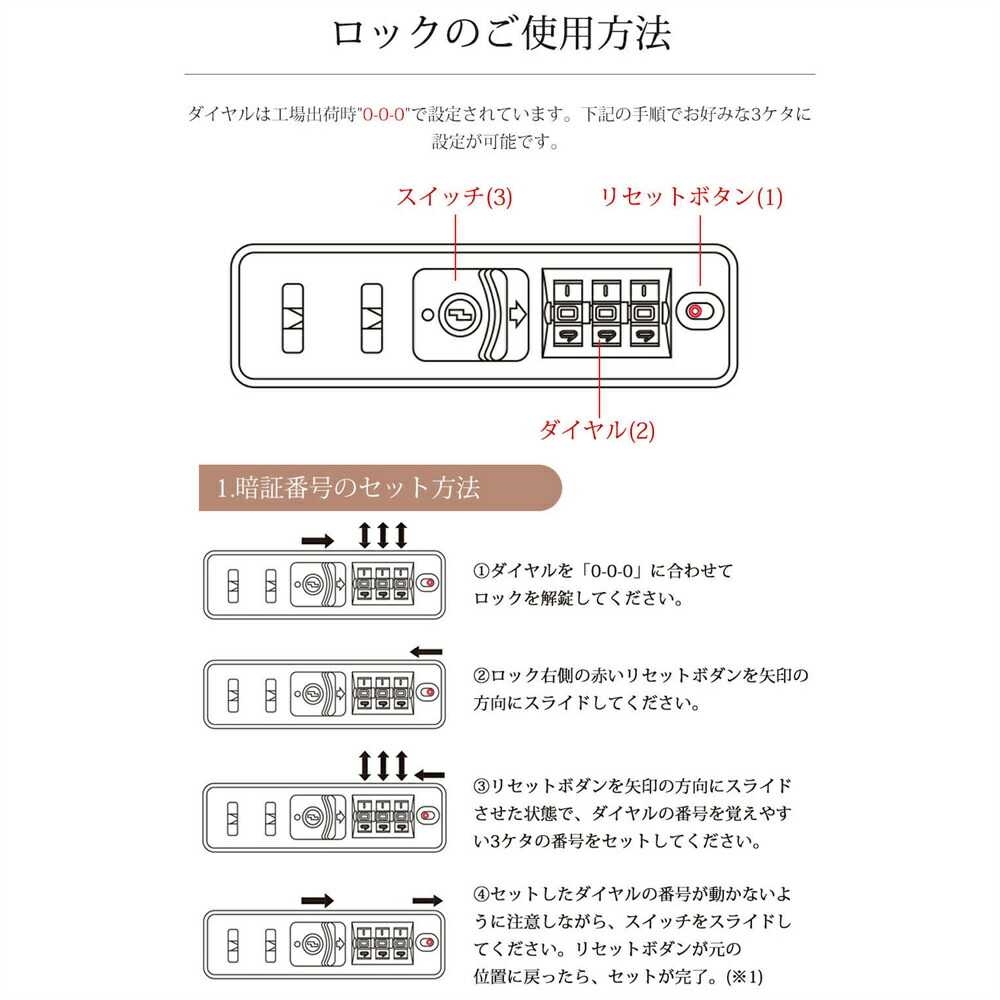 ロックのご使用方法

ダイヤルは工場出荷時"0-0-0"で設定されています。下記の手順でお好みな3ケタに設定が可能です。

スイッチ(3)

リセットボタン(1)

ダイヤル(2)

1.暗証番号のセット方法

①ダイヤルを「0-0-0」に合わせてロックを解錠してください。

②ロック右側の赤いリセットボタンを矢印の方向にスライドしてください。

③リセットボタンを矢印の方向にスライドさせた状態で、ダイヤルの番号を覚えやすい3ケタの番号をセットしてください。

④セットしたダイヤルの番号が動かないように注意しながら、スイッチをスライドしてください。リセットボタンが元の位置に戻ったら、セットが完了。(※1)