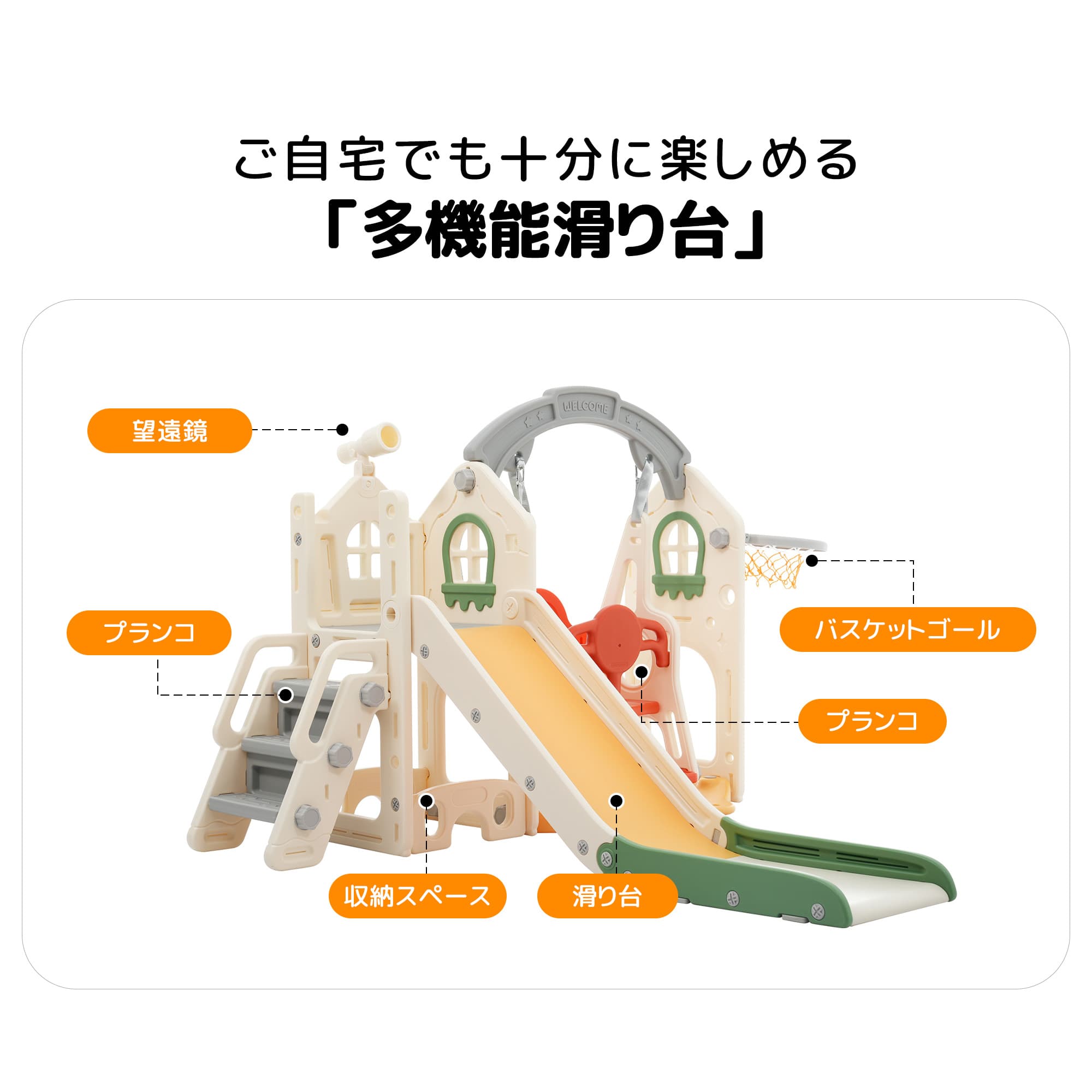 ご自宅でも十分に楽しめる
「多機能滑り台」

望遠鏡

WELCOME

プランコ

バスケットゴール

プランコ

収納スペース

滑り台