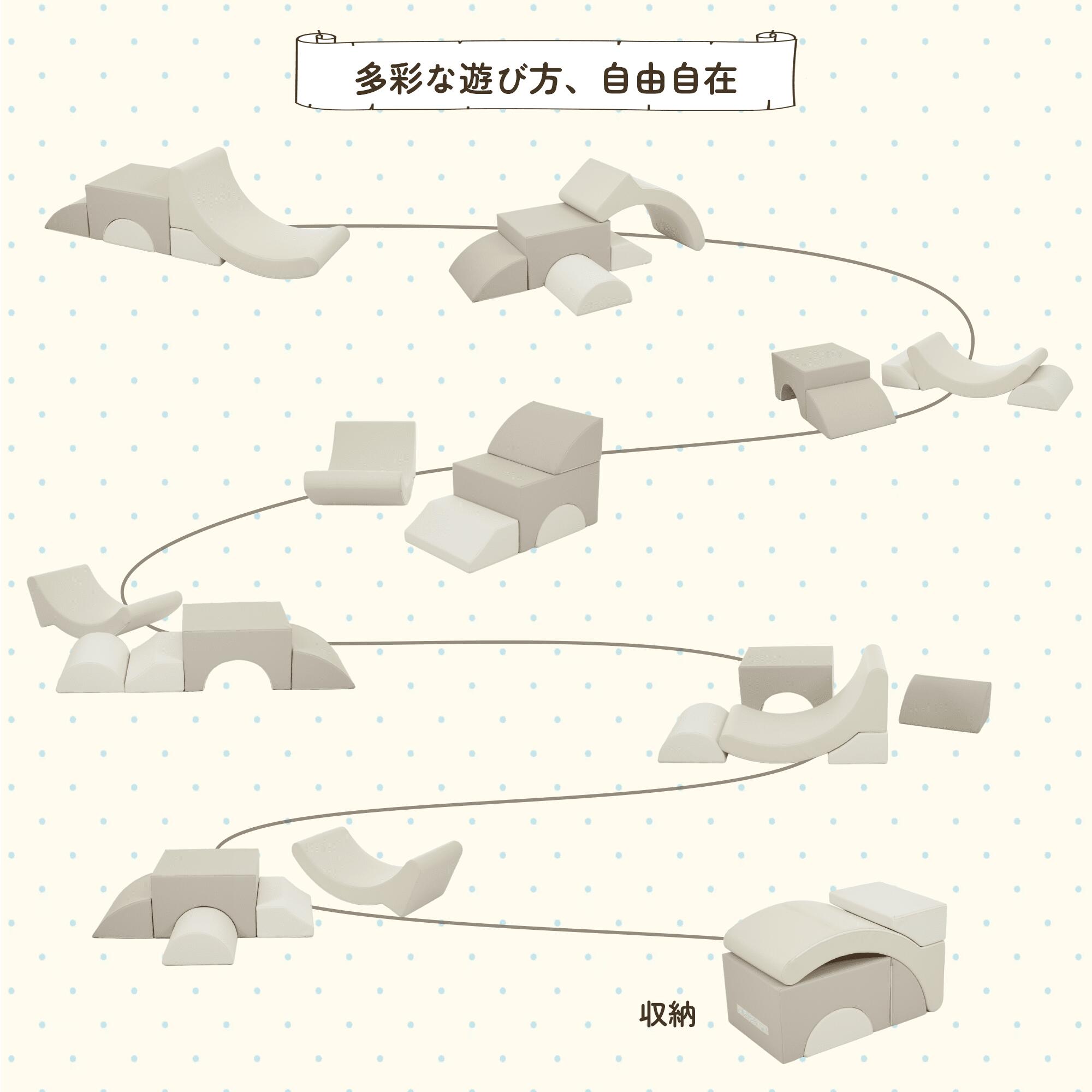 多彩な遊び方、自由自在

収納