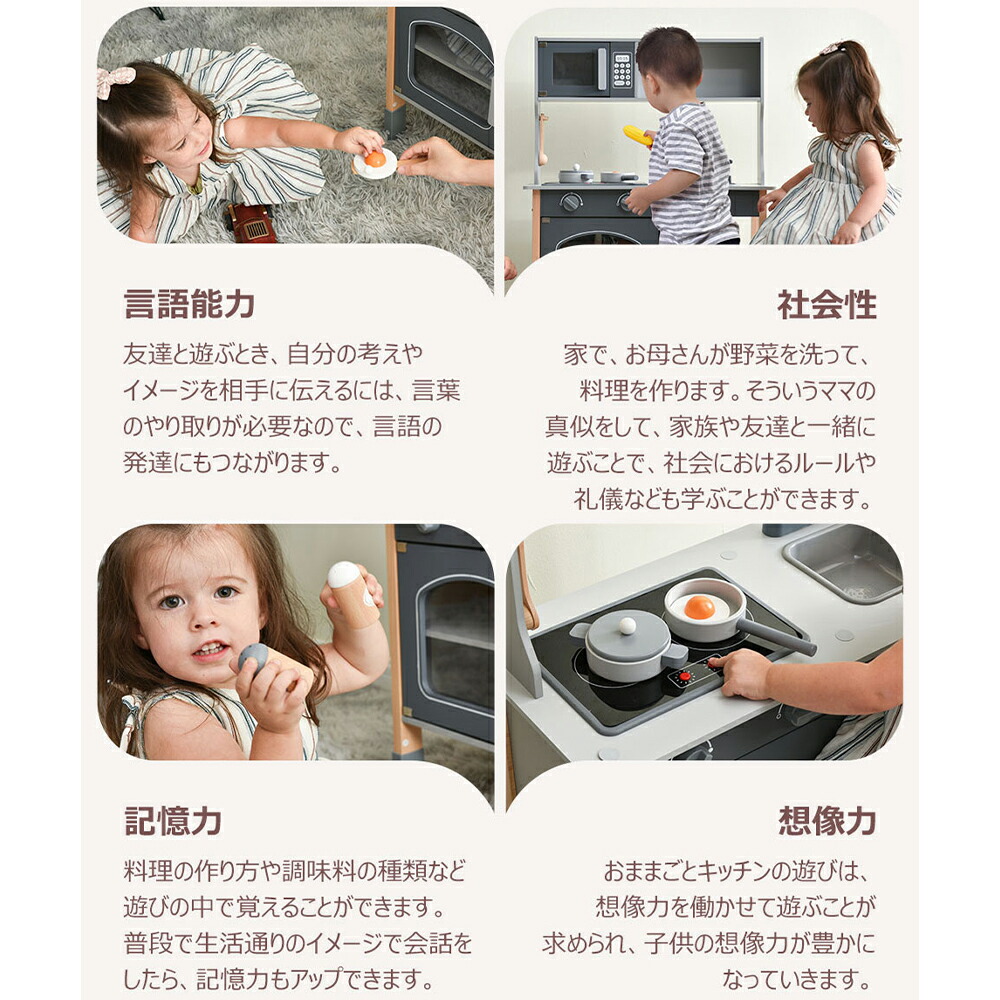 言語能力

友達と遊ぶとき、自分の考えやイメージを相手に伝えるには、言葉のやり取りが必要なので、言語の発達にもつながります。

社会性

家で、お母さんが野菜を洗って、料理を作ります。そういうママの真似をして、家族や友達と一緒に遊ぶことで、社会におけるルールや礼儀なども学ぶことができます。

記憶力

料理の作り方や調味料の種類など遊びの中で覚えることができます。普段で生活通りのイメージで会話をしたら、記憶力もアップできます。

想像力

おままごとキッチンの遊びは、想像力を働かせて遊ぶことが求められ、子供の想像力が豊かになっていきます。