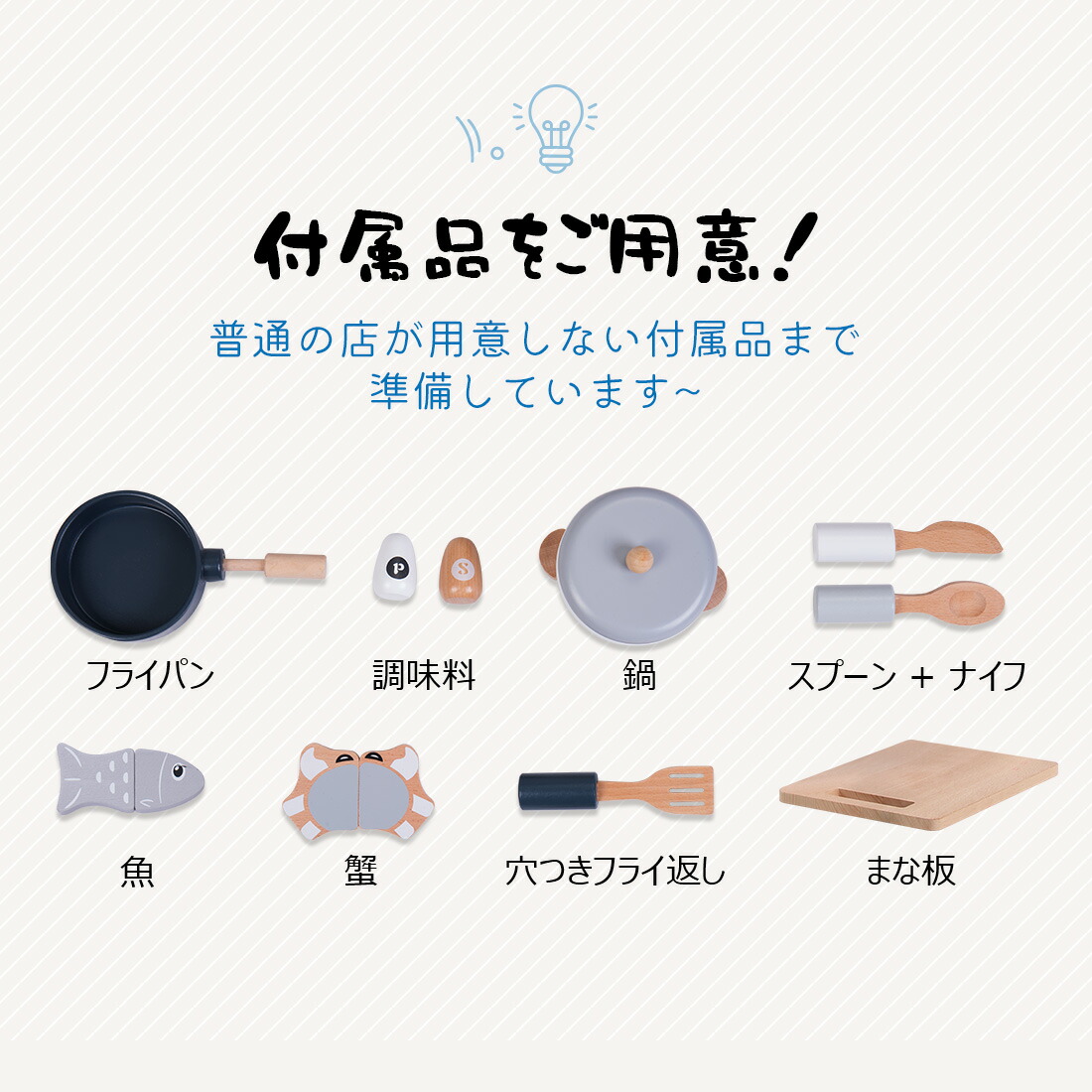 付属品をご用意！

普通の店が用意しない付属品まで準備しています~

P S

フライパン

調味料

鍋

スプーン + ナイフ

魚

蟹

穴つきフライ返し

まな板