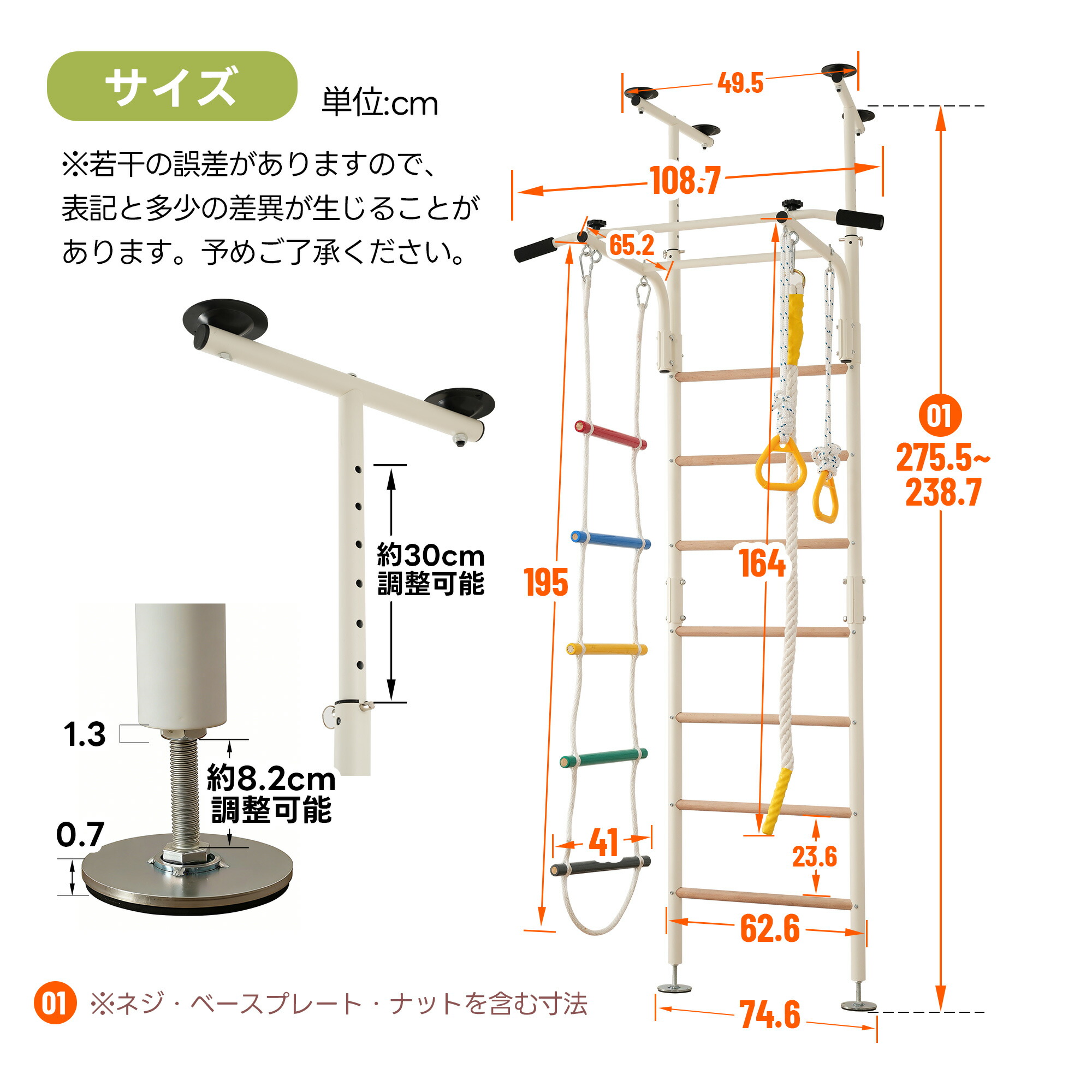 サイズ

単位:cm

※若干の誤差がありますので、表記と多少の差異が生じることがあります。予めご了承ください。

約30cm
調整可能

1.3

約8.2cm
調整可能

0.7

49.5

108.7

65.2

195

164

01
275.5~
238.7

41

23.6

62.6

74.6

01 ※ネジ・ベースプレート・ナットを含む寸法