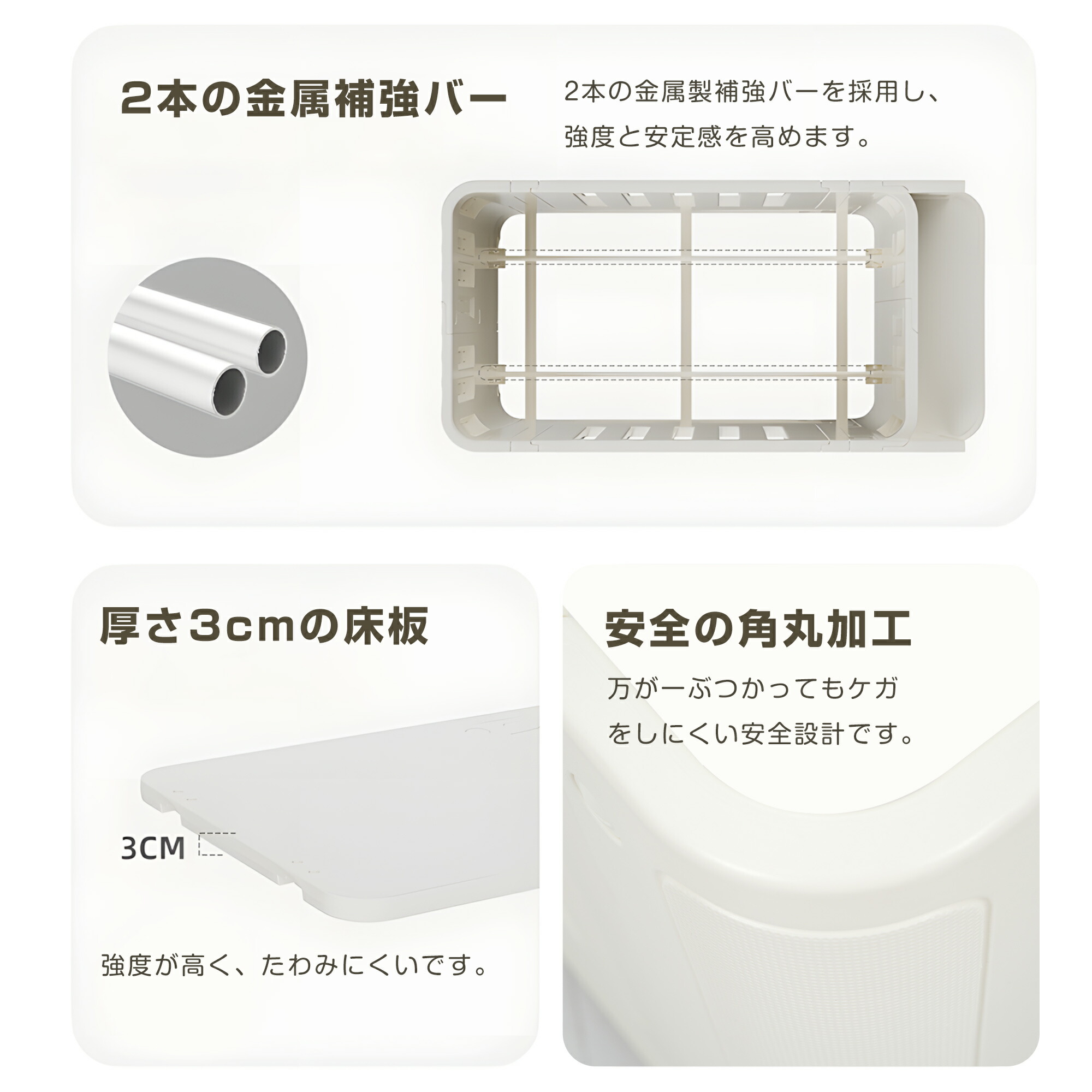 2本の金属補強バー

2本の金属製補強バーを採用し、強度と安定感を高めます。

厚さ3cmの床板

3CM

強度が高く、たわみにくいです。

安全の角丸加工

万が一ぶつかってもケガをしにくい安全設計です。