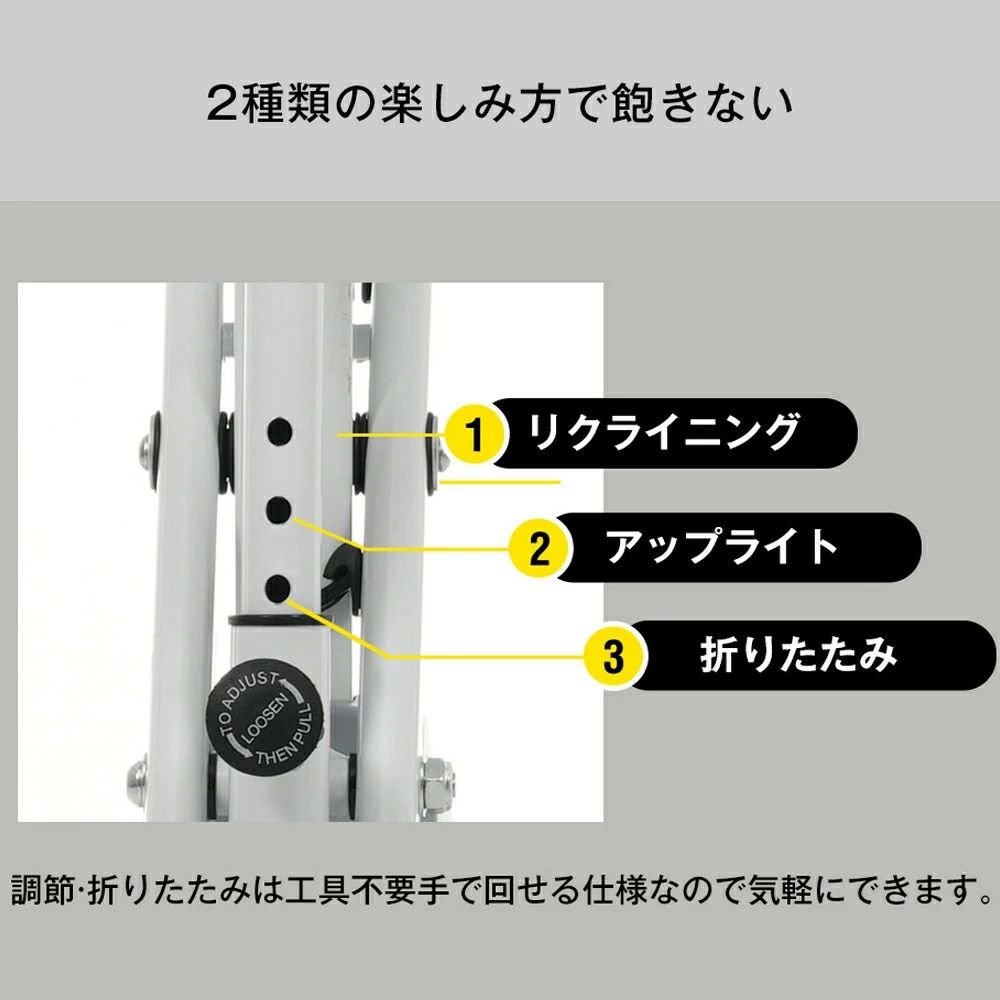 2種類の楽しみ方で飽きない

1 リクライニング

2 アップライト

3 折りたたみ

TO ADJUST LOOSEN THEN PULL

調節·折りたたみは工具不要手で回せる仕様なので気軽にできます。