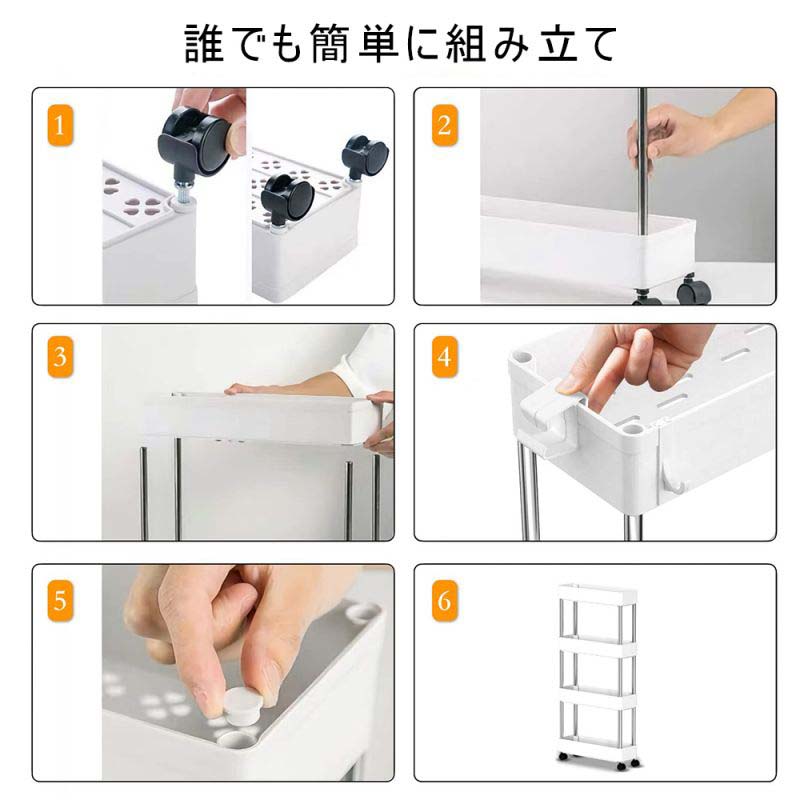 誰でも簡単に組み立て

1

2

3

4

5

6