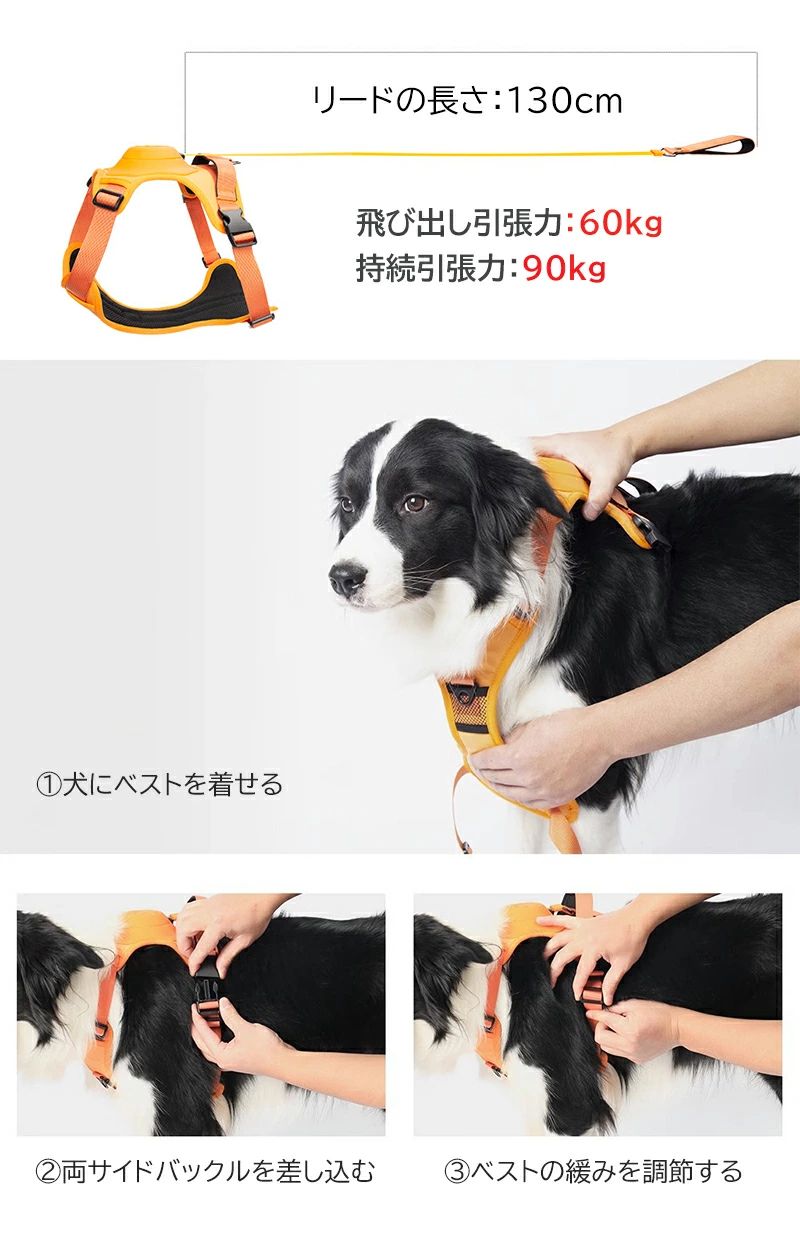 リードの長さ：130cm

飛び出し引張力：60kg
持続引張力：90kg

①犬にベストを着せる

②両サイドバックルを差し込む

③ベストの緩みを調節する