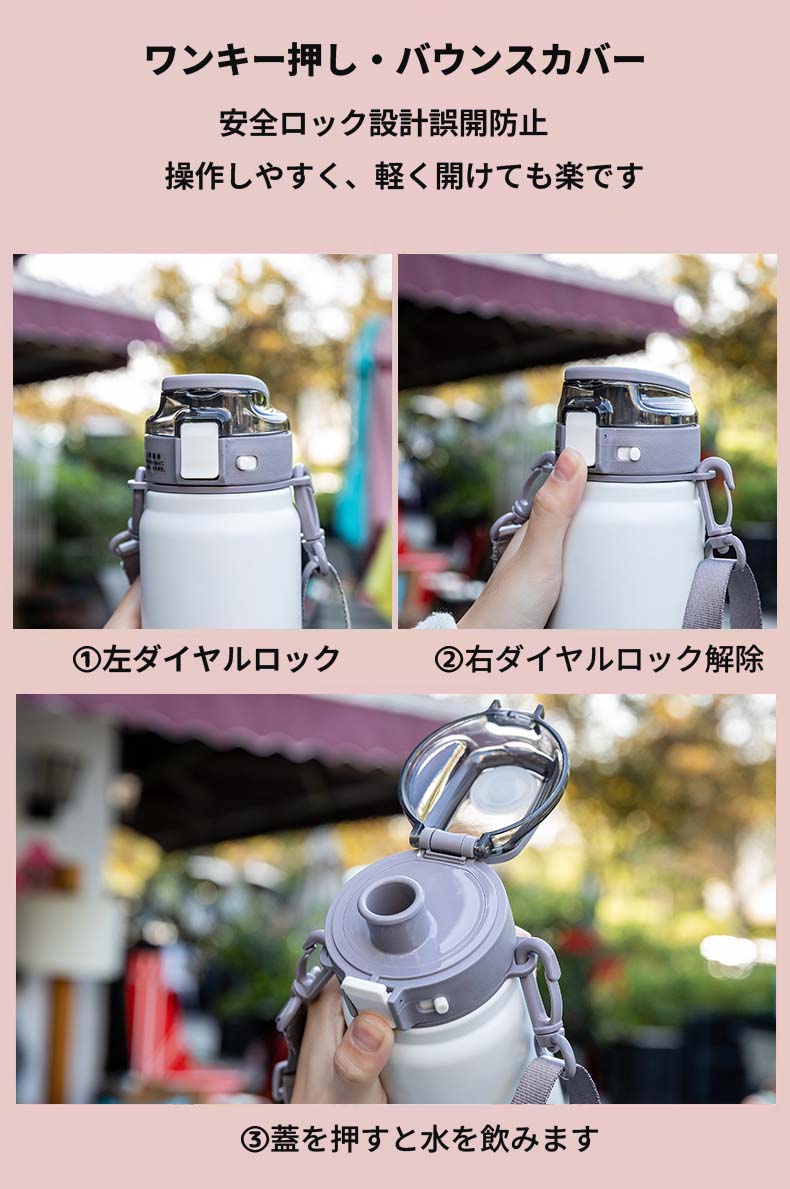 ワンキー押し・バウンスカバー

安全ロック設計誤開防止

操作しやすく、軽く開けても楽です

①左ダイヤルロック

②右ダイヤルロック解除

③蓋を押すと水を飲みます