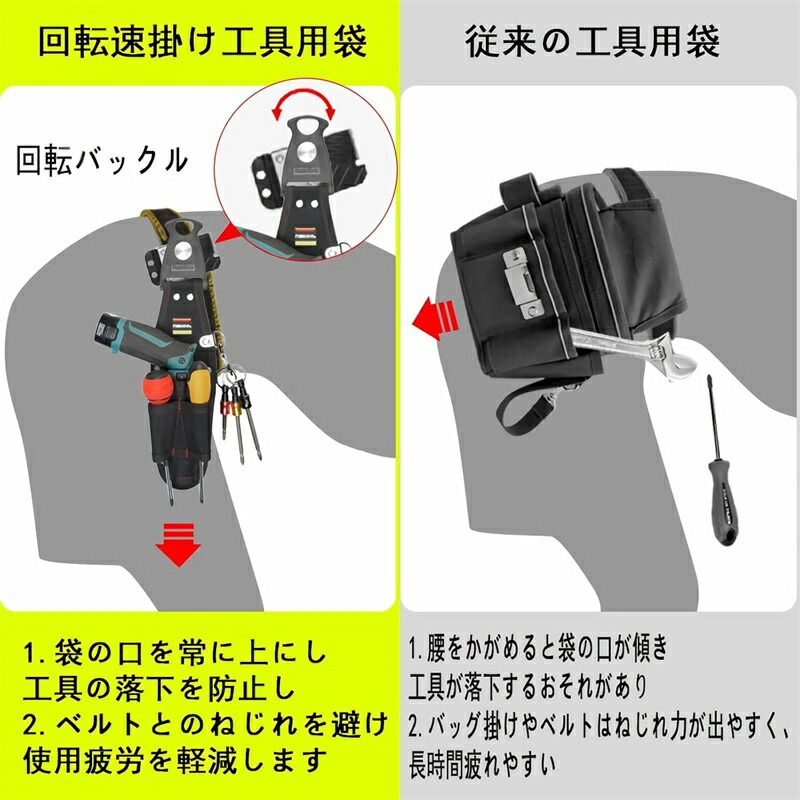 回転速掛け工具用袋

回転バックル

1. 袋の口を常に上にし
工具の落下を防止し
2. ベルトとのねじれを避け
使用疲労を軽減します

従来の工具用袋

1. 腰をかがめると袋の口が傾き
工具が落下するおそれがあり
2. バッグ掛けやベルトはねじれ力が出やすく、
長時間疲れやすい