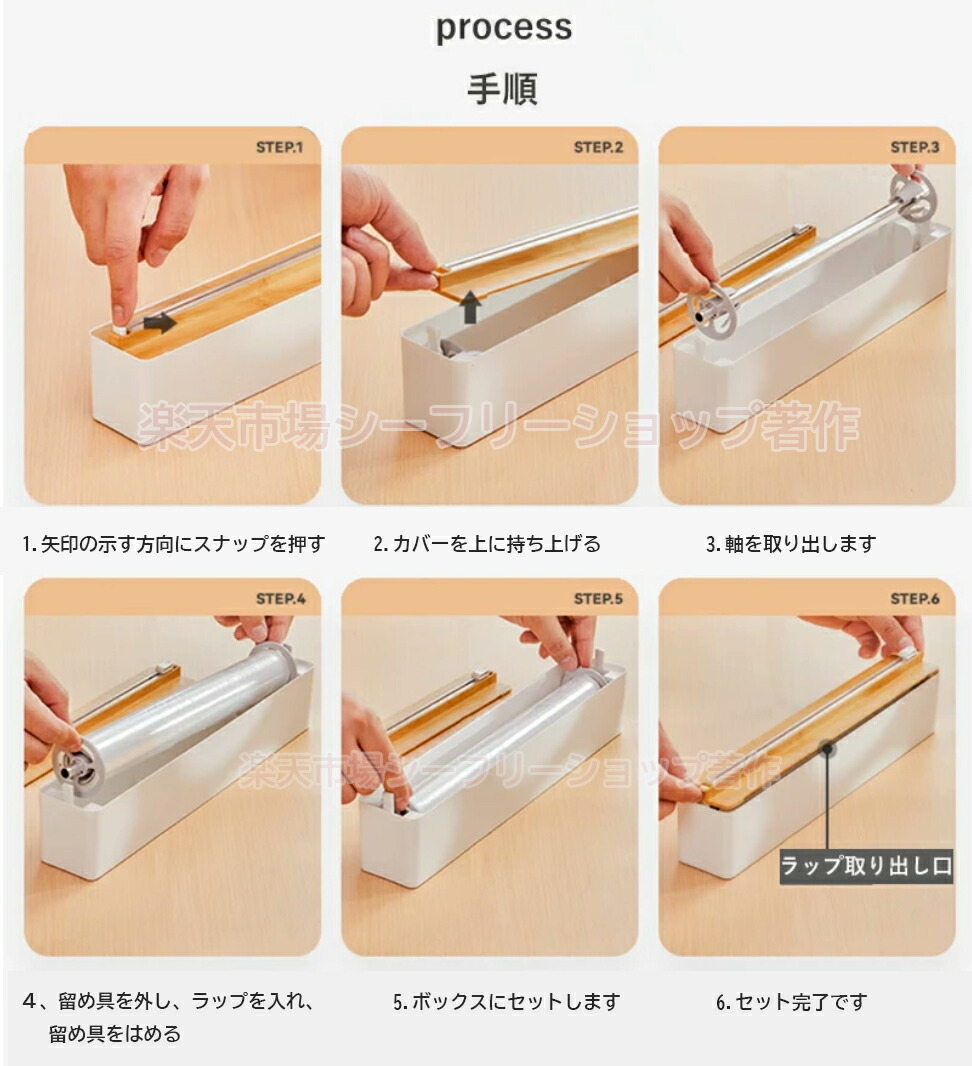 process

手順

STEP.1

STEP.2

STEP.3

楽天市場シーフリーショップ著作

1. 矢印の示す方向にスナップを押す

2. カバーを上に持ち上げる

3. 軸を取り出します

STEP.4

STEP.5

STEP.6

楽天市場シーフリーショップ著作

ラップ取り出し口

4、留め具を外し、ラップを入れ、留め具をはめる

5. ボックスにセットします

6. セット完了です