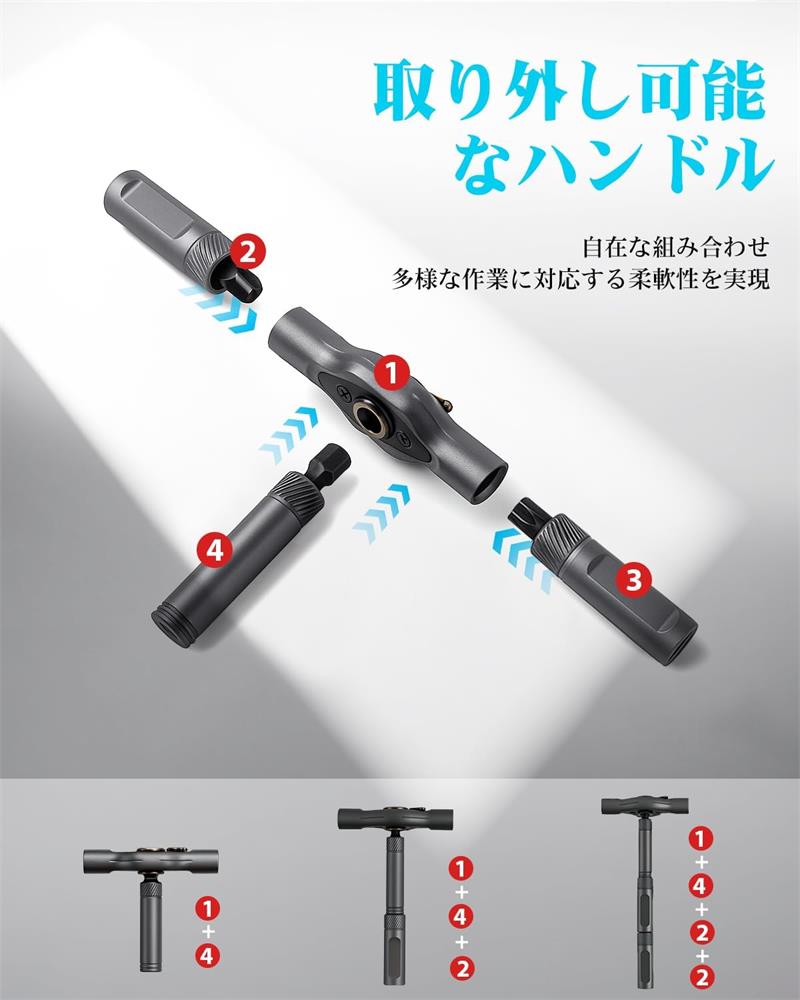 取り外し可能なハンドル

自在な組み合わせ
多様な作業に対応する柔軟性を実現

2

1

4

3

1
+
4

1
+
4
+
2

1
+
4
+
2
+
2