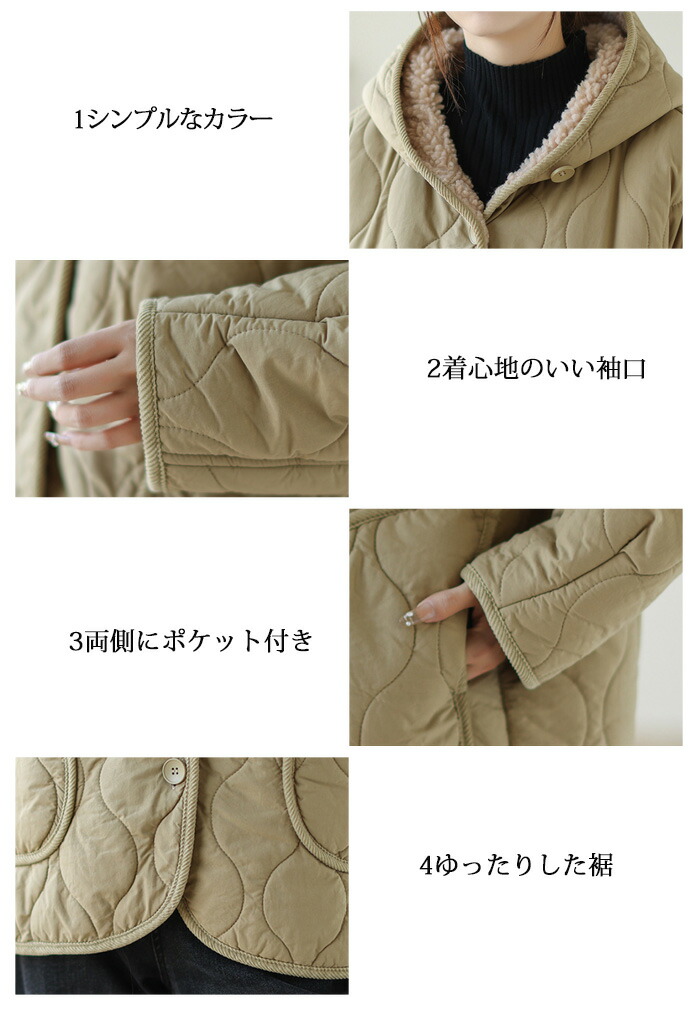 1シンプルなカラー

2着心地のいい袖口

3両側にポケット付き

4ゆったりした裾