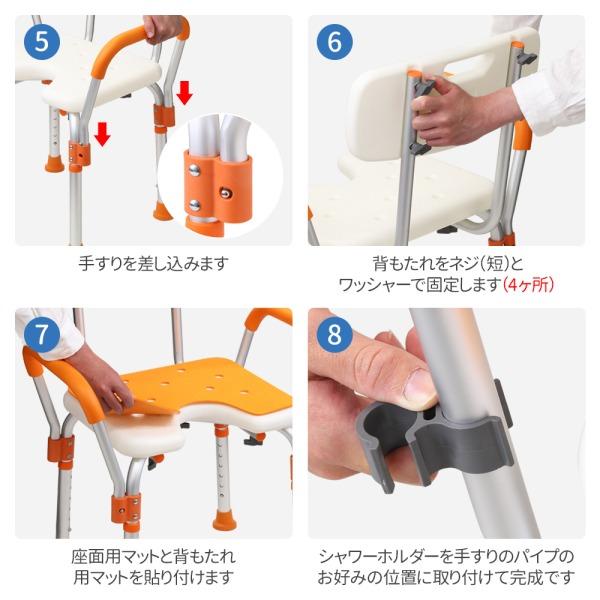 5

手すりを差し込みます

6

背もたれをネジ(短)とワッシャーで固定します(4ヶ所)

7

座面用マットと背もたれ用マットを貼り付けます

8

シャワーホルダーを手すりのパイプのお好みの位置に取り付けて完成です